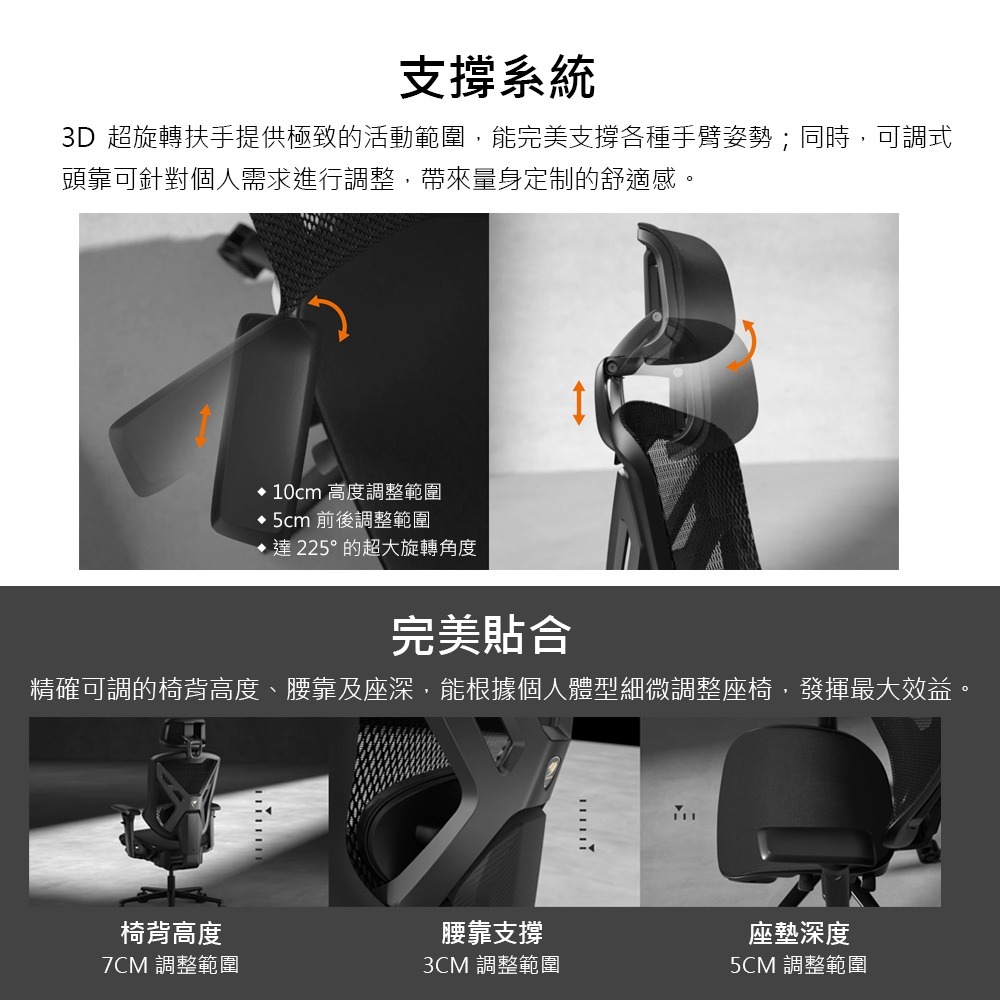 支撐系統

3D 超旋轉扶手提供極致的活動範圍，能完美支撐各種手臂姿勢；同時，可調式頭靠可針對個人需求進行調整，帶來量身定制的舒適感。

◆ 10cm 高度調整範圍
◆ 5cm 前後調整範圍
◆ 達 225° 的超大旋轉角度

完美貼合

精確可調的椅背高度、腰靠及座深，能根據個人體型細微調整座椅，發揮最大效益。

椅背高度
7CM 調整範圍

腰靠支撐
3CM 調整範圍

座墊深度
5CM 調整範圍