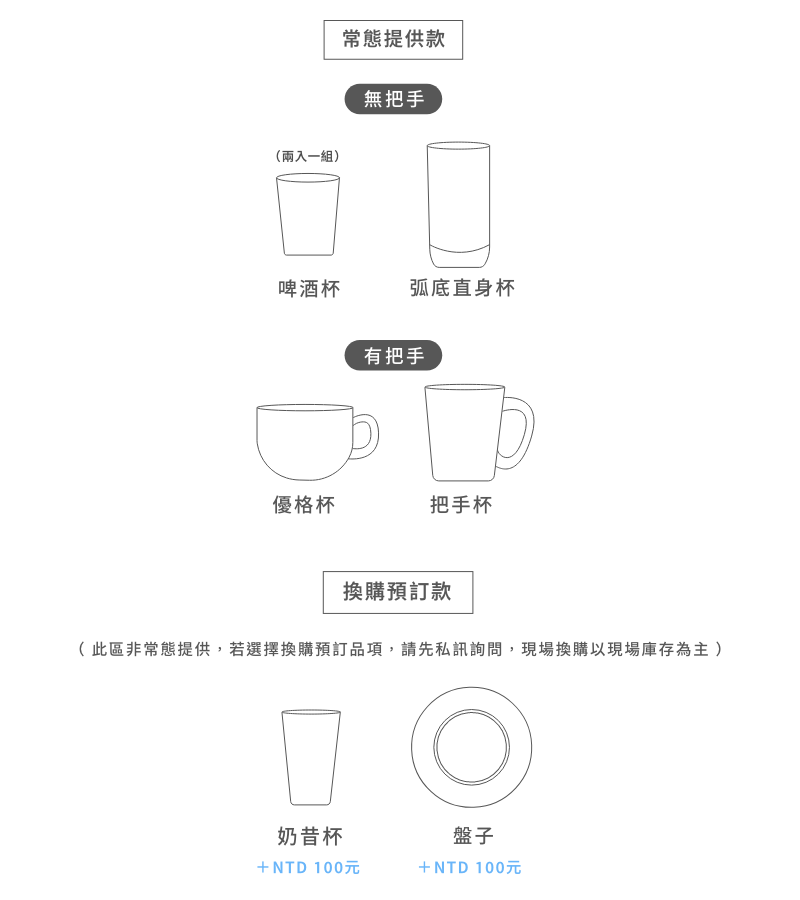 常態提供款

無把手

（兩入一組）

啤酒杯

弧底直身杯

有把手

優格杯

把手杯

換購預訂款

（ 此區非常態提供，若選擇換購預訂品項，請先私訊詢問，現場換購以現場庫存為主 ）

奶昔杯

＋NTD 100元

盤子

＋NTD 100元