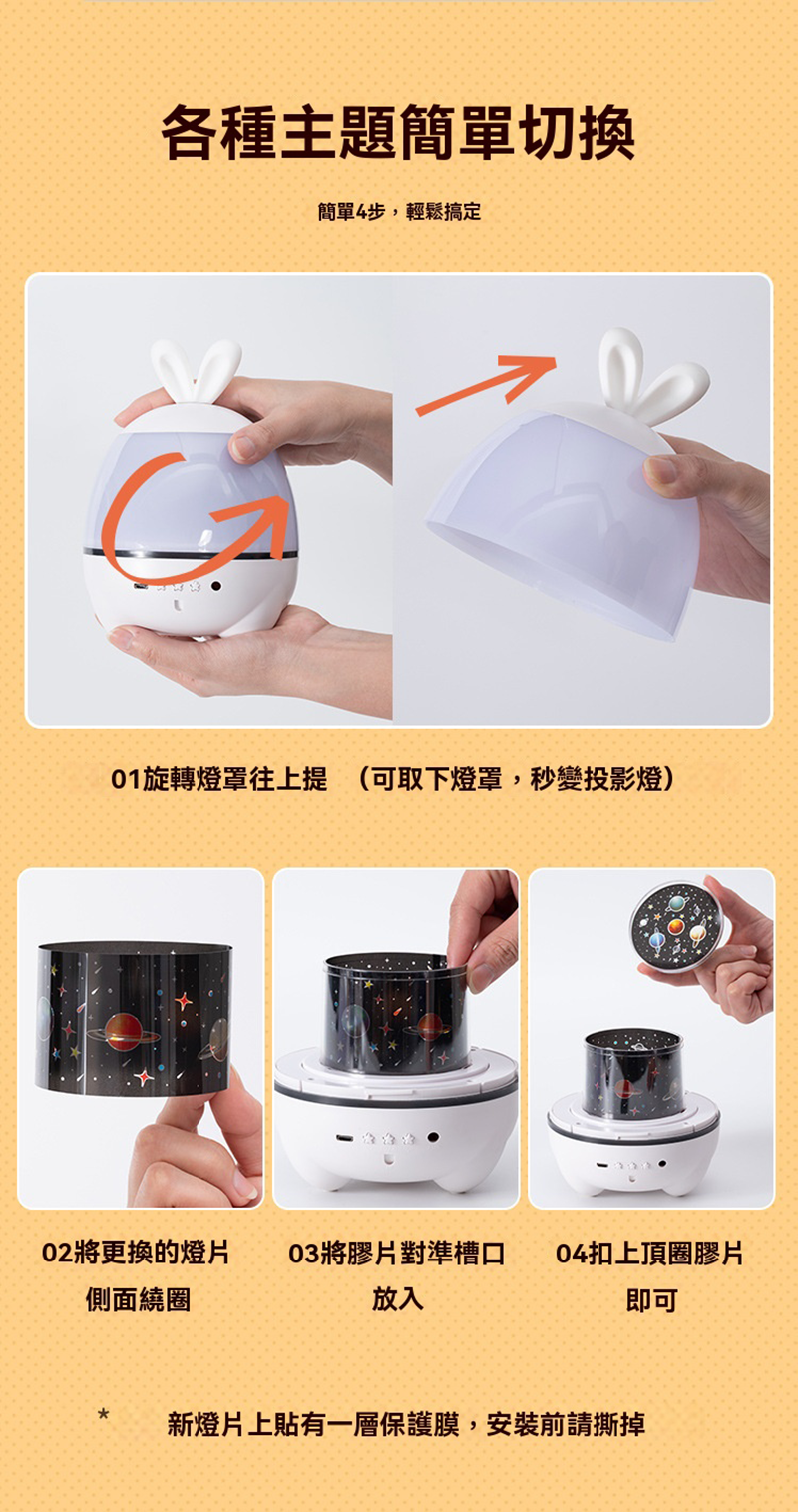 各種主題簡單切換

簡單4步，輕鬆搞定

01旋轉燈罩往上提 （可取下燈罩，秒變投影燈）

02將更換的燈片側面繞圈

03將膠片對準槽口放入

04扣上頂圈膠片即可

* 新燈片上貼有一層保護膜，安裝前請撕掉