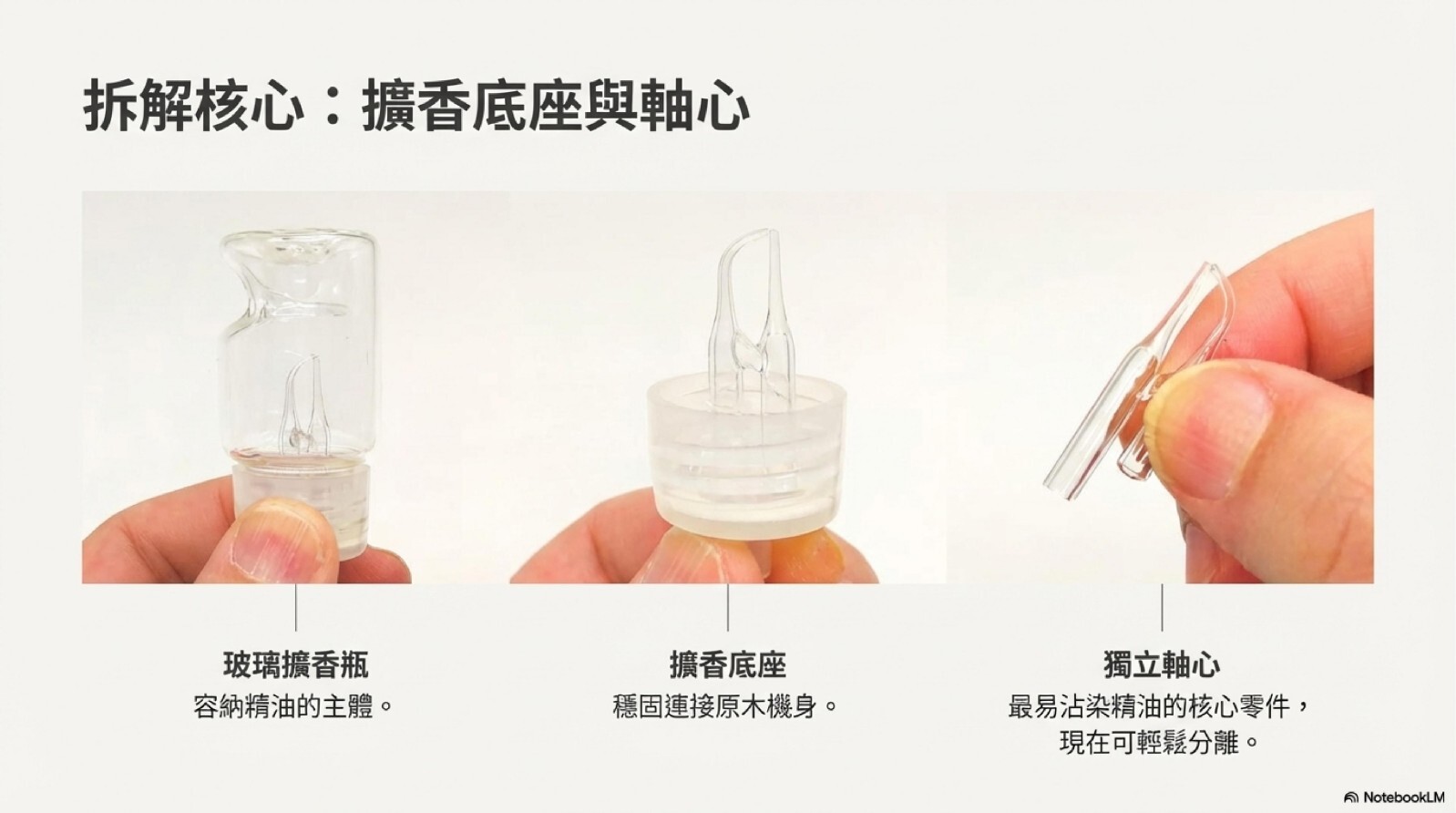 拆解核心：擴香底座與軸心

玻璃擴香瓶
容納精油的主體。

擴香底座
穩固連接原木機身。

獨立軸心
最易沾染精油的核心零件，現在可輕鬆分離。

NotebookLM