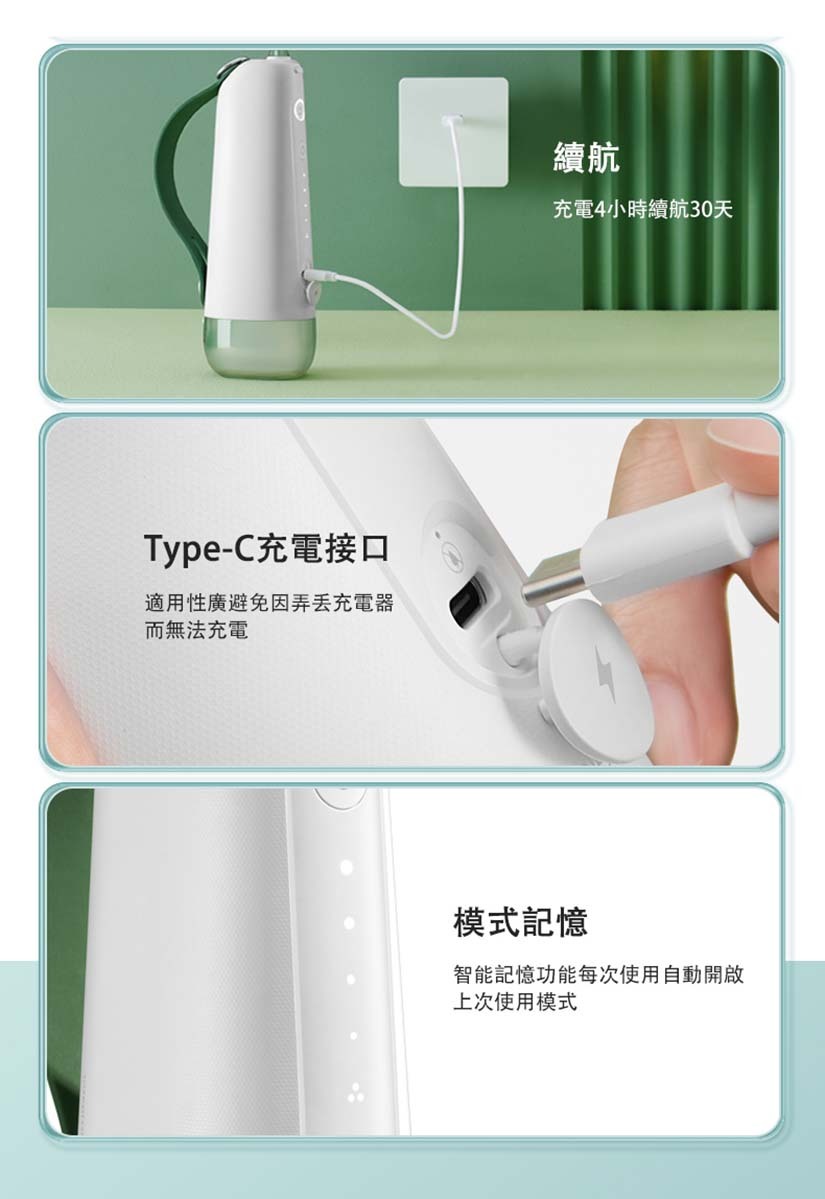 續航

充電4小時續航30天

Type-C充電接口

適用性廣避免因弄丟充電器而無法充電

模式記憶

智能記憶功能每次使用自動開啟上次使用模式