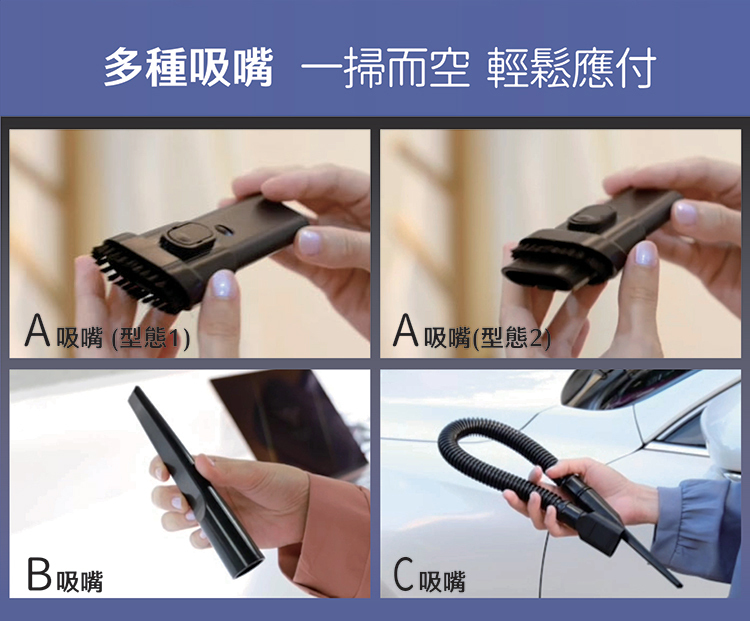 多種吸嘴 一掃而空 輕鬆應付

A 吸嘴 (型態1)

A 吸嘴(型態2)

B 吸嘴

C 吸嘴