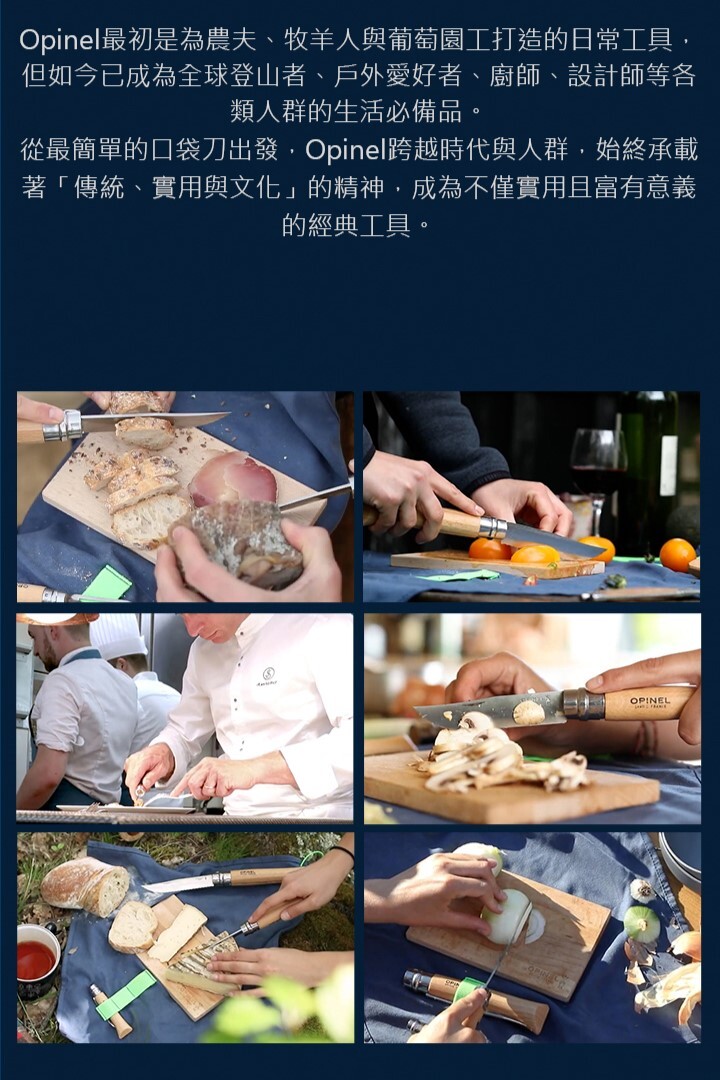 Opinel最初是為農夫、牧羊人與葡萄園工打造的日常工具，但如今已成為全球登山者、戶外愛好者、廚師、設計師等各類人群的生活必備品。

從最簡單的口袋刀出發，Opinel跨越時代與人群，始終承載著「傳統、實用與文化」的精神，成為不僅實用且富有意義的經典工具。

OPINEL