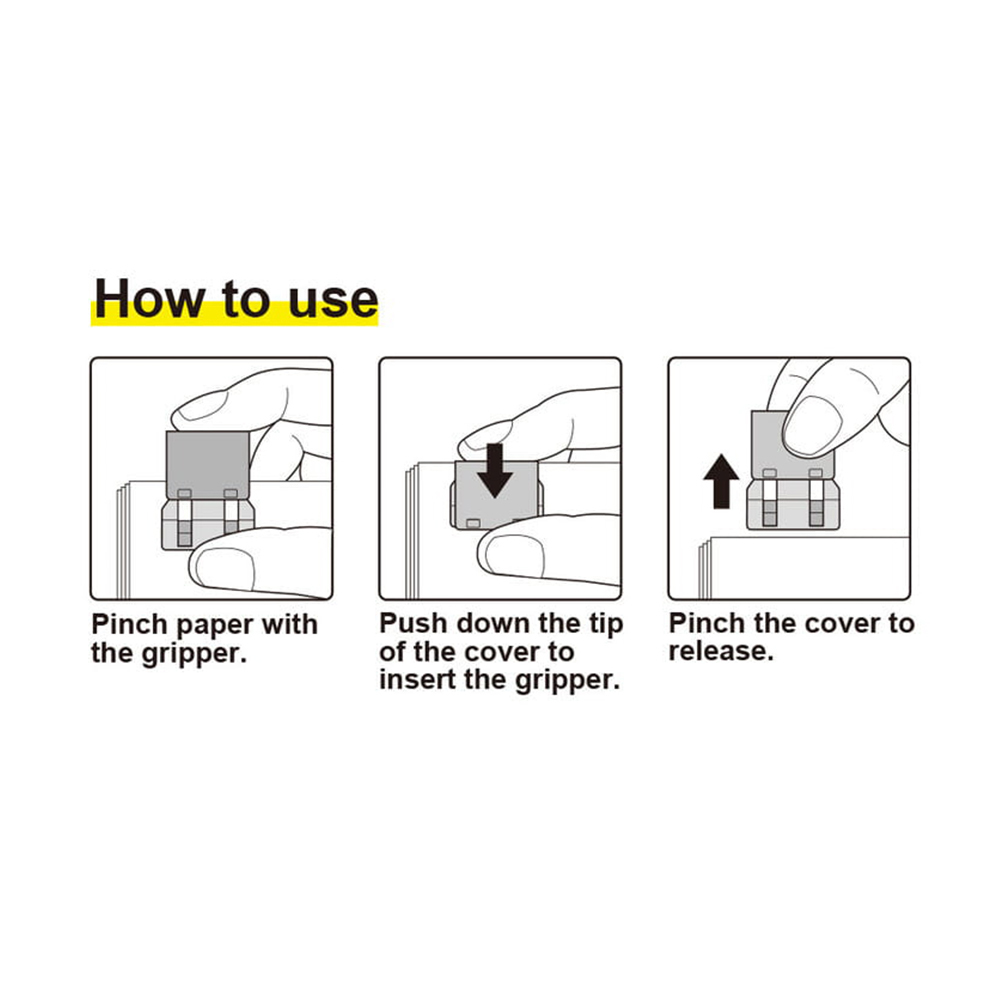 How to use

Pinch paper with the gripper.

Push down the tip of the cover to insert the gripper.

Pinch the cover to release.