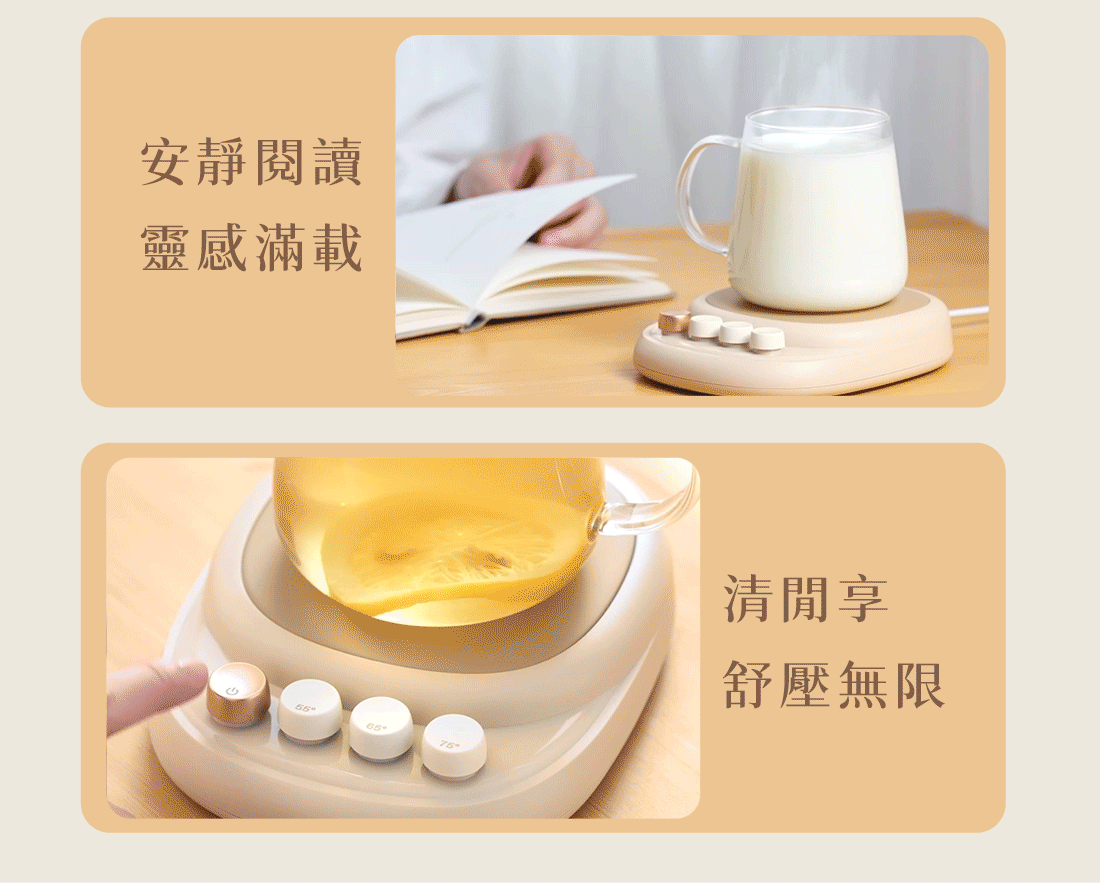 安靜閱讀
靈感滿載

55°
65°
75°

清閒享
舒壓無限