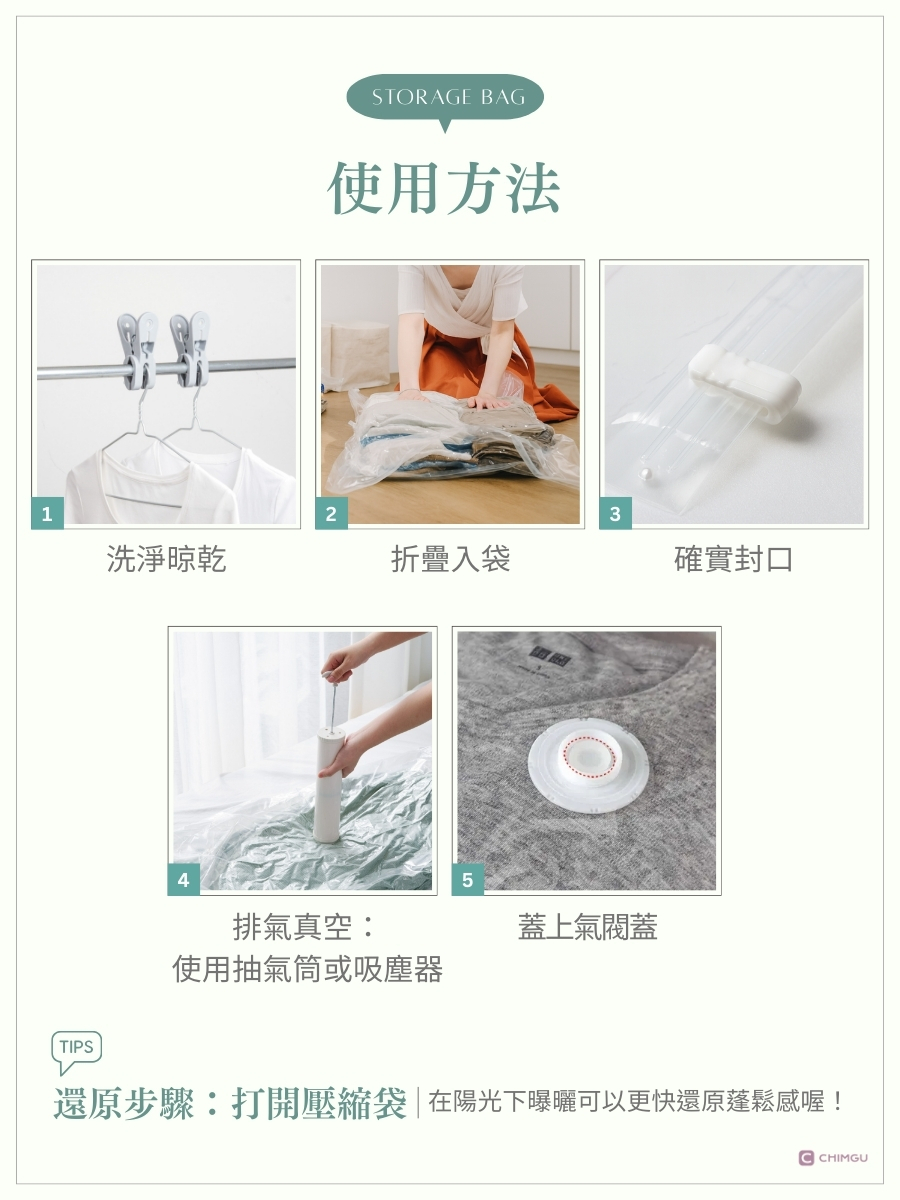 STORAGE BAG

使用方法

1
洗淨晾乾

2
折疊入袋

3
確實封口

4
排氣真空：
使用抽氣筒或吸塵器

5
蓋上氣閥蓋

TIPS

還原步驟：打開壓縮袋 | 在陽光下曝曬可以更快還原蓬鬆感喔！

CHIMGU