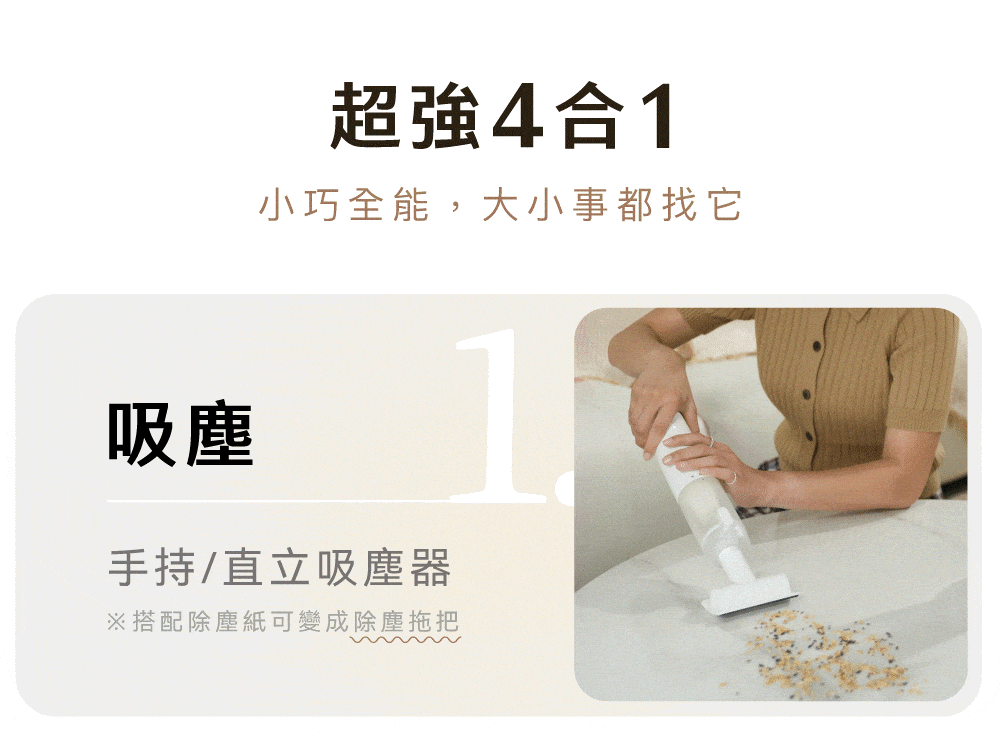 超強4合1

小巧全能，大小事都找它

1.

吸塵

手持/直立吸塵器

※搭配除塵紙可變成除塵拖把