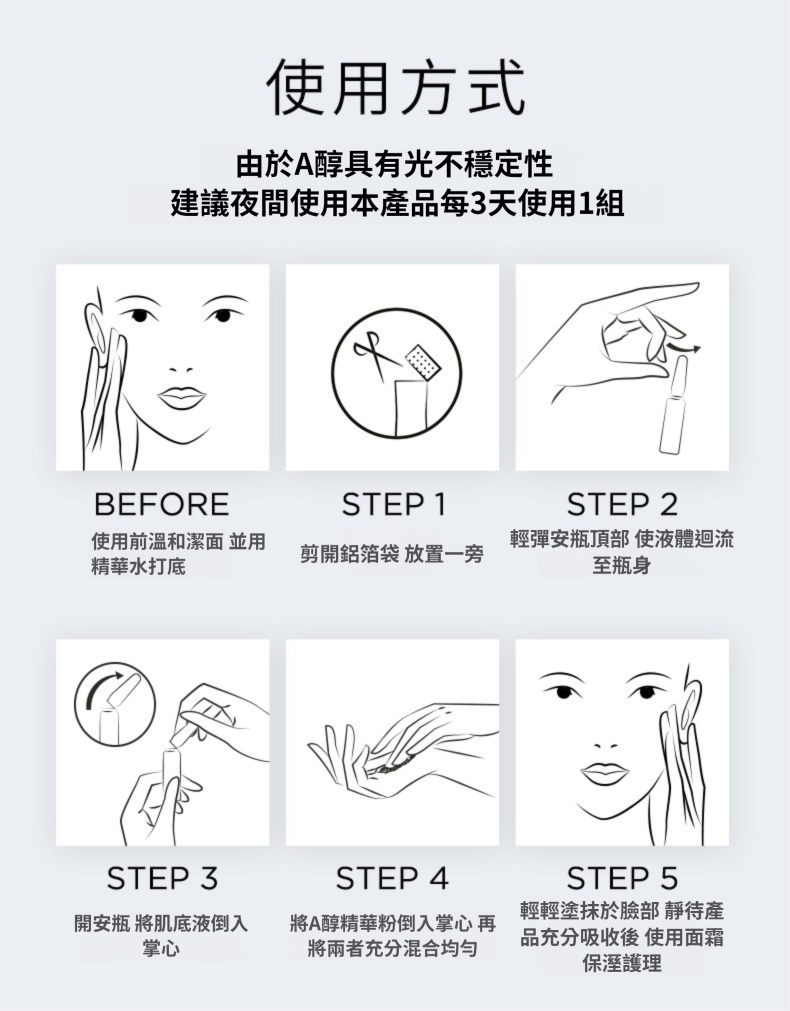 使用方式

由於A醇具有光不穩定性
建議夜間使用本產品每3天使用1組

BEFORE
使用前溫和潔面 並用精華水打底

STEP 1
剪開鋁箔袋 放置一旁

STEP 2
輕彈安瓶頂部 使液體迴流至瓶身

STEP 3
開安瓶 將肌底液倒入掌心

STEP 4
將A醇精華粉倒入掌心 再將兩者充分混合均勻

STEP 5
輕輕塗抹於臉部 靜待產品充分吸收後 使用面霜保溼護理