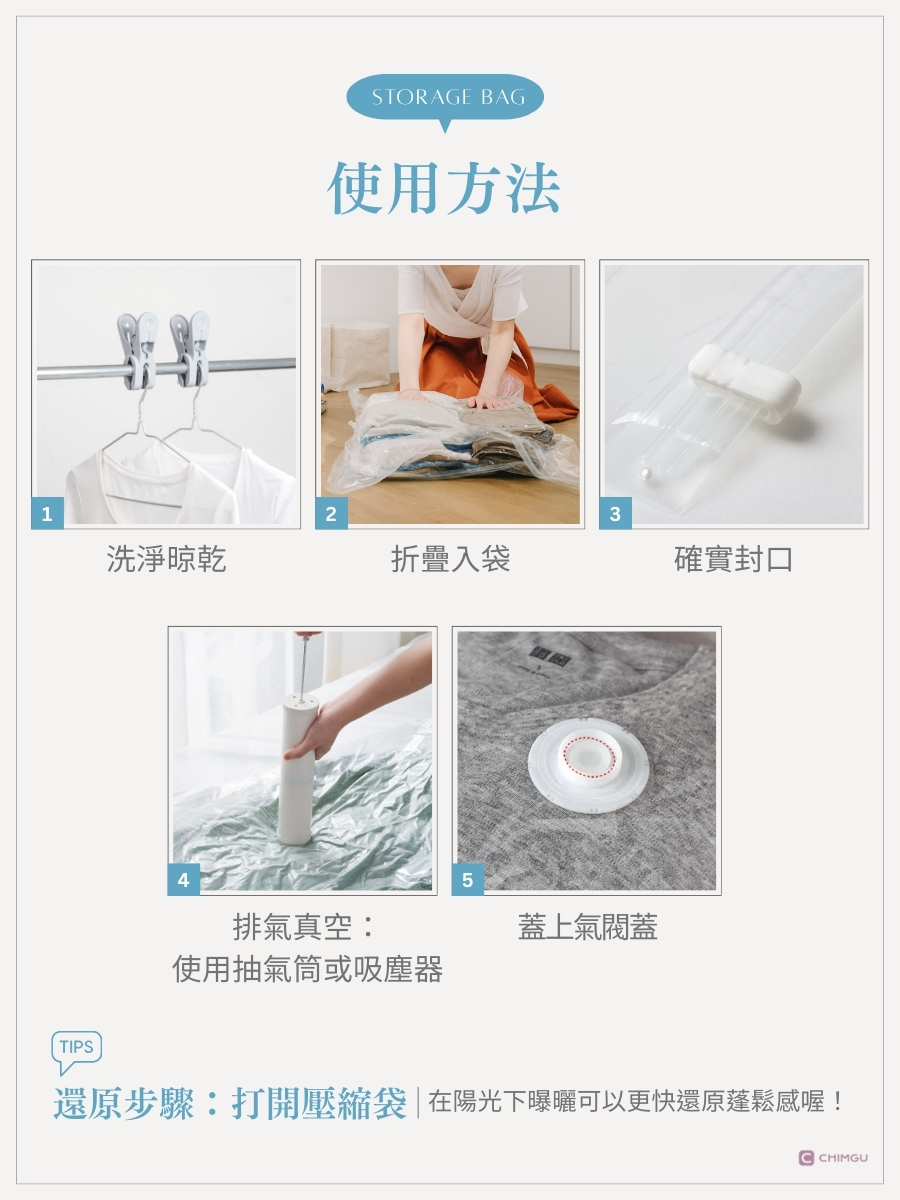 STORAGE BAG

使用方法

1
洗淨晾乾

2
折疊入袋

3
確實封口

4
排氣真空：
使用抽氣筒或吸塵器

5
蓋上氣閥蓋

TIPS

還原步驟：打開壓縮袋 | 在陽光下曝曬可以更快還原蓬鬆感喔！

CHIMGU