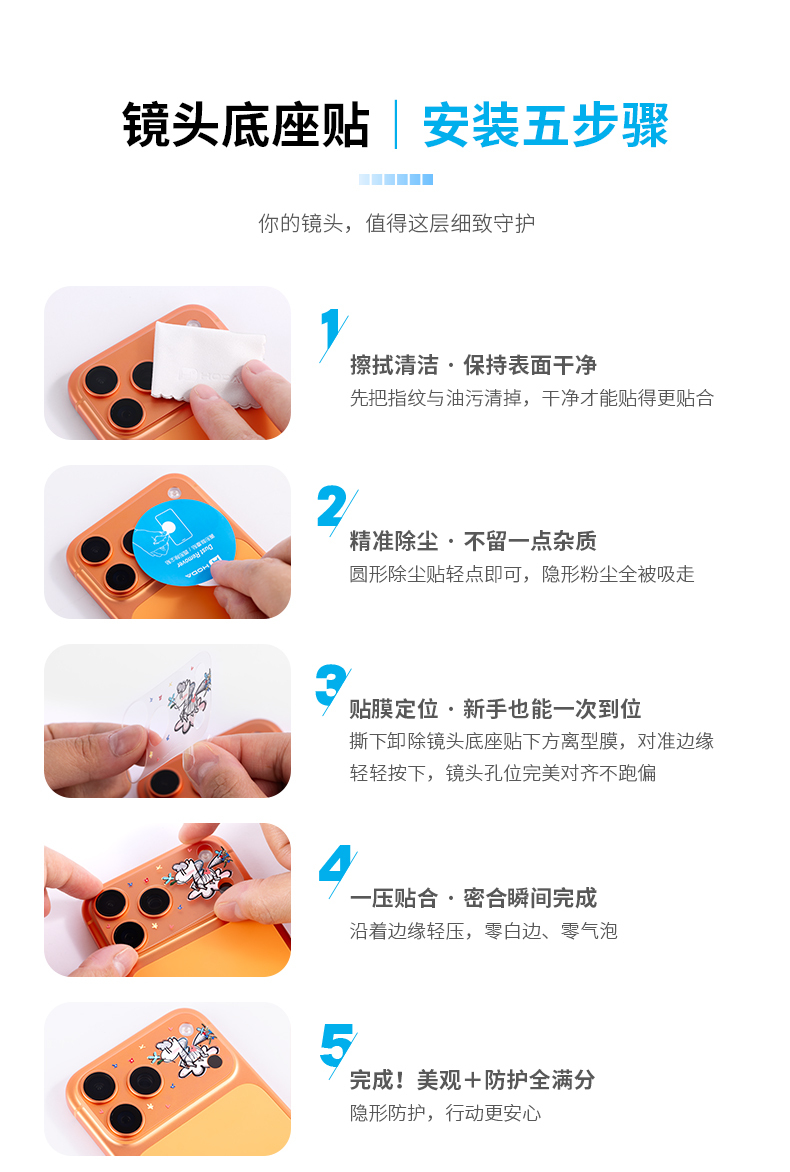 镜头底座贴 | 安装五步骤

你的镜头，值得这层细致守护

1
擦拭清洁 · 保持表面干净
先把指纹与油污清掉，干净才能贴得更贴合

2
精准除尘 · 不留一点杂质
圆形除尘贴轻点即可，隐形粉尘全被吸走

3
贴膜定位 · 新手也能一次到位
撕下卸除镜头底座贴下方离型膜，对准边缘轻轻按下，镜头孔位完美对齐不跑偏

4
一压贴合 · 密合瞬间完成
沿着边缘轻压，零白边、零气泡

5
完成！美观＋防护全满分
隐形防护，行动更安心