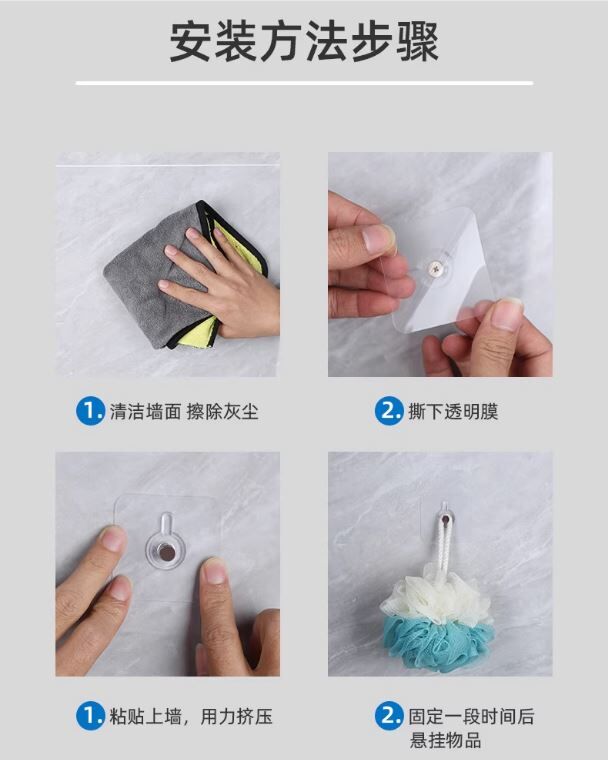 安装方法步骤

1. 清洁墙面 擦除灰尘

2. 撕下透明膜

1. 粘贴上墙，用力挤压

2. 固定一段时间后悬挂物品