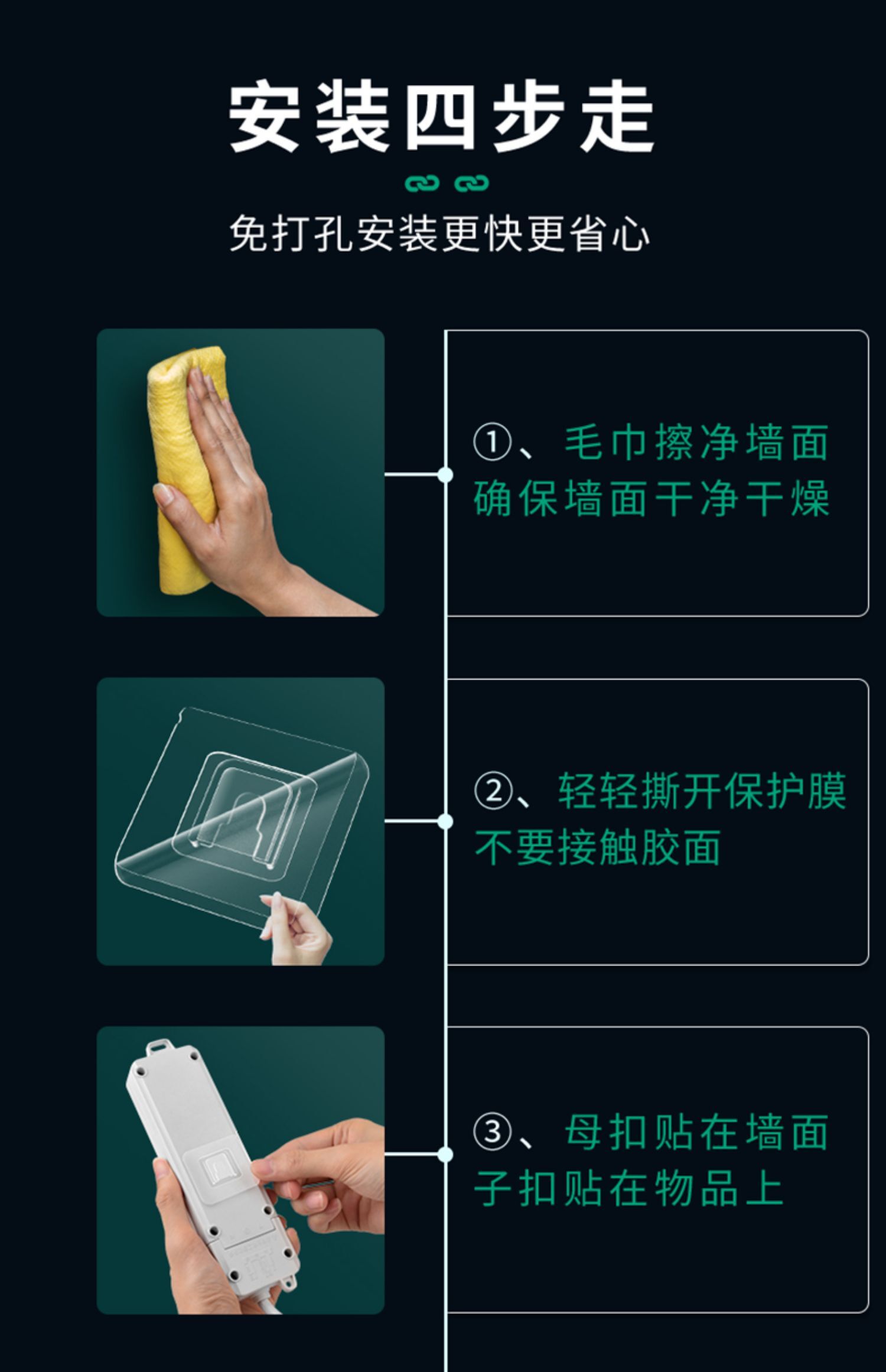 安装四步走

免打孔安装更快更省心

①、毛巾擦净墙面
确保墙面干净干燥

②、轻轻撕开保护膜
不要接触胶面

③、母扣贴在墙面
子扣贴在物品上