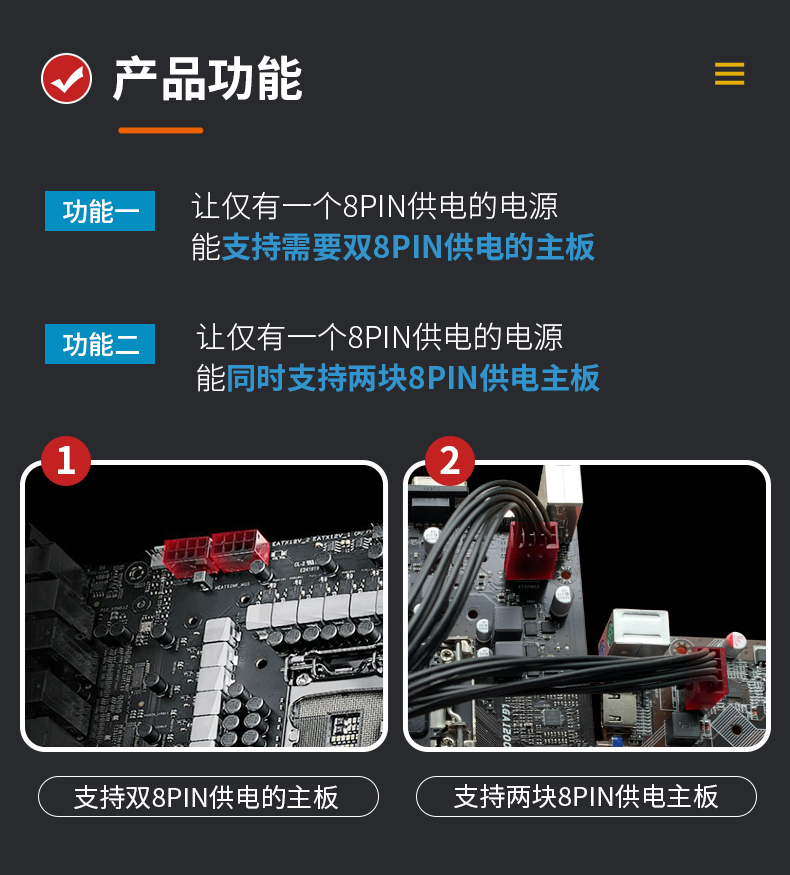 产品功能

功能一
让仅有一个8PIN供电的电源
能支持需要双8PIN供电的主板

功能二
让仅有一个8PIN供电的电源
能同时支持两块8PIN供电主板

1

2

支持双8PIN供电的主板

支持两块8PIN供电主板