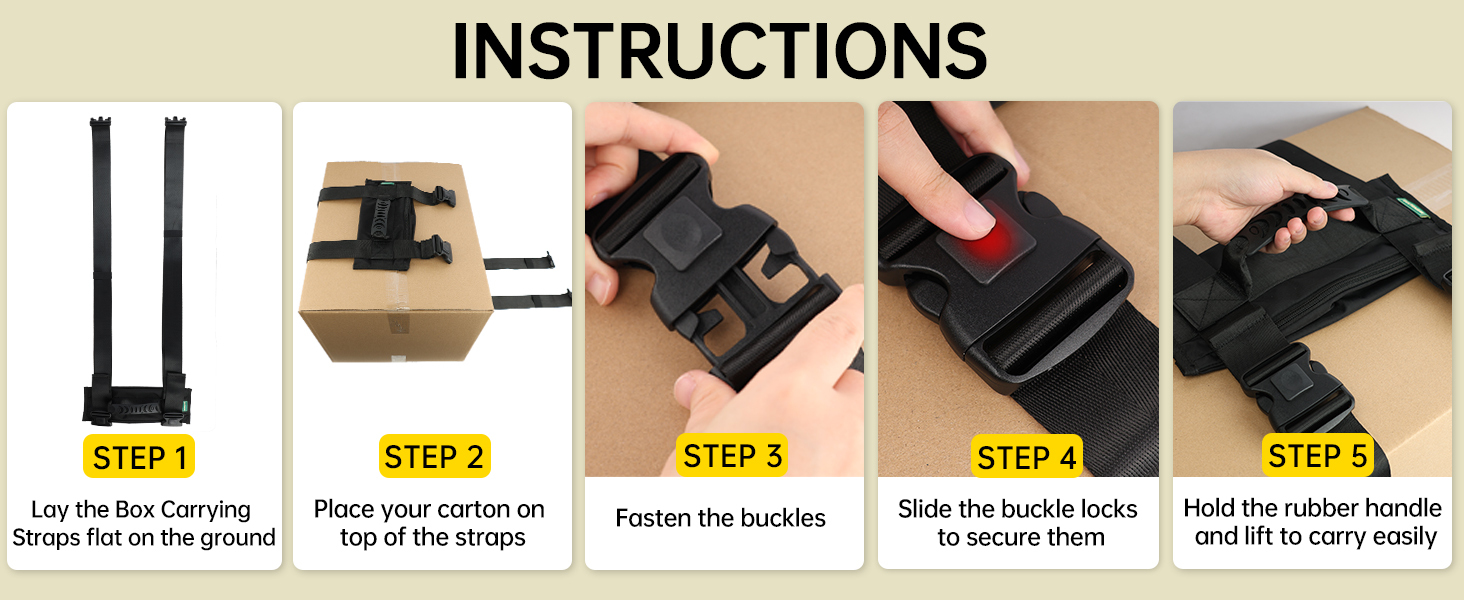 INSTRUCTIONS

STEP 1
Lay the Box Carrying Straps flat on the ground

STEP 2
Place your carton on top of the straps

STEP 3
Fasten the buckles

STEP 4
Slide the buckle locks to secure them

STEP 5
Hold the rubber handle and lift to carry easily