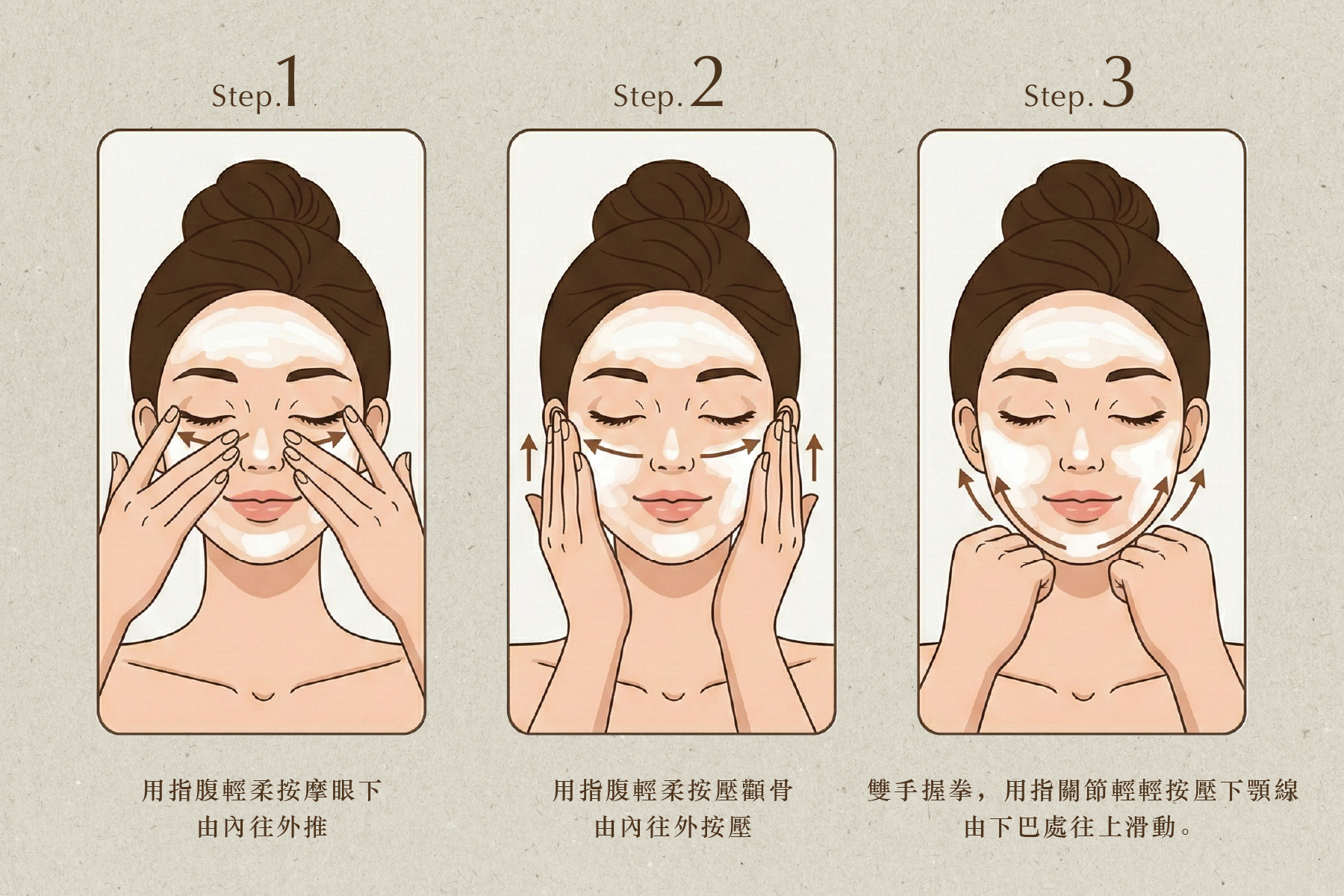 Step.1

用指腹輕柔按摩眼下
由內往外推

Step.2

用指腹輕柔按壓顴骨
由內往外按壓

Step.3

雙手握拳，用指關節輕輕按壓下顎線
由下巴處往上滑動。