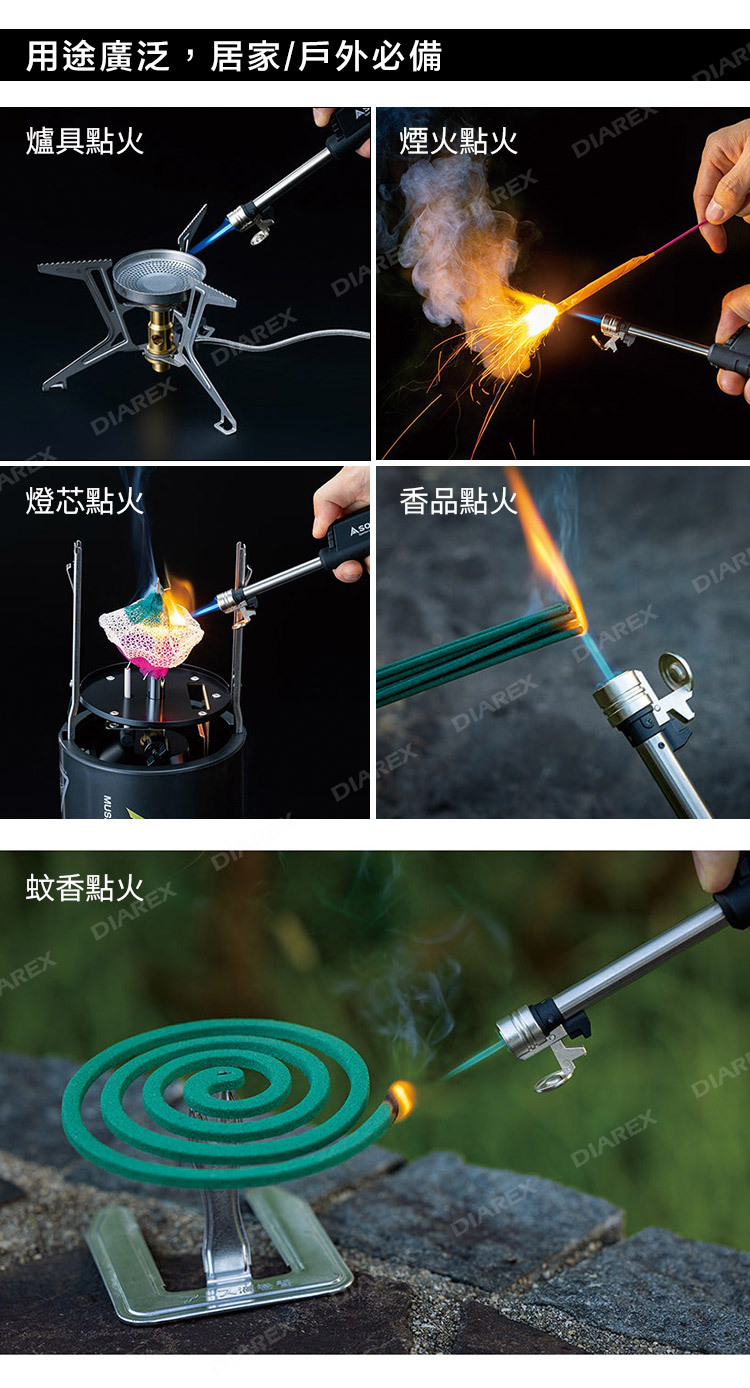 用途廣泛，居家/戶外必備

爐具點火

煙火點火

燈芯點火

香品點火

蚊香點火

DIAREX