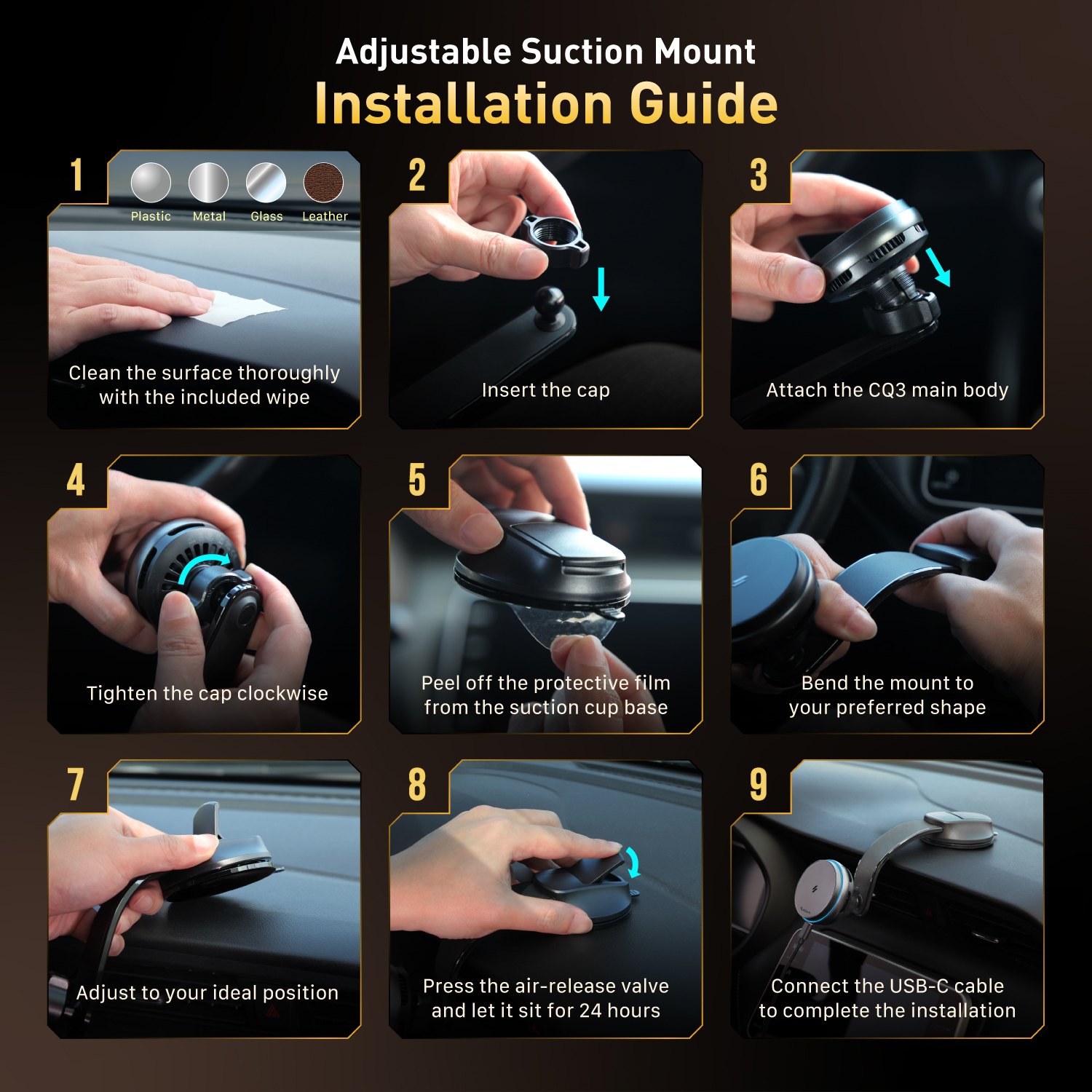 Adjustable Suction Mount
Installation Guide

1
Plastic Metal Glass Leather
Clean the surface thoroughly with the included wipe

2
Insert the cap

3
Attach the CQ3 main body

4
Tighten the cap clockwise

5
Peel off the protective film from the suction cup base

6
Bend the mount to your preferred shape

7
Adjust to your ideal position

8
Press the air-release valve and let it sit for 24 hours

9
Connect the USB-C cable to complete the installation