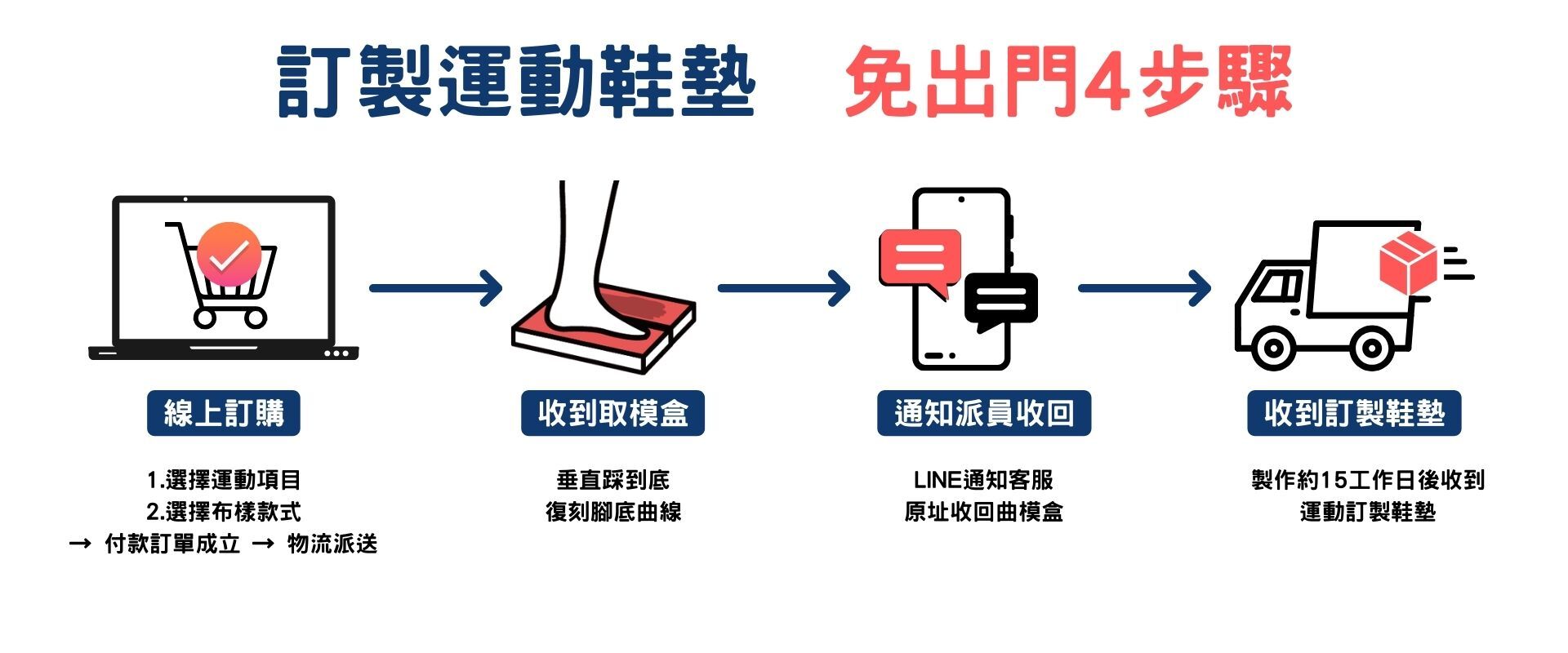 訂製運動鞋墊 免出門4步驟

線上訂購

1.選擇運動項目
2.選擇布樣款式
→ 付款訂單成立 → 物流派送

收到取模盒

垂直踩到底
復刻腳底曲線

通知派員收回

LINE通知客服
原址收回曲模盒

收到訂製鞋墊

製作約15工作日後收到
運動訂製鞋墊