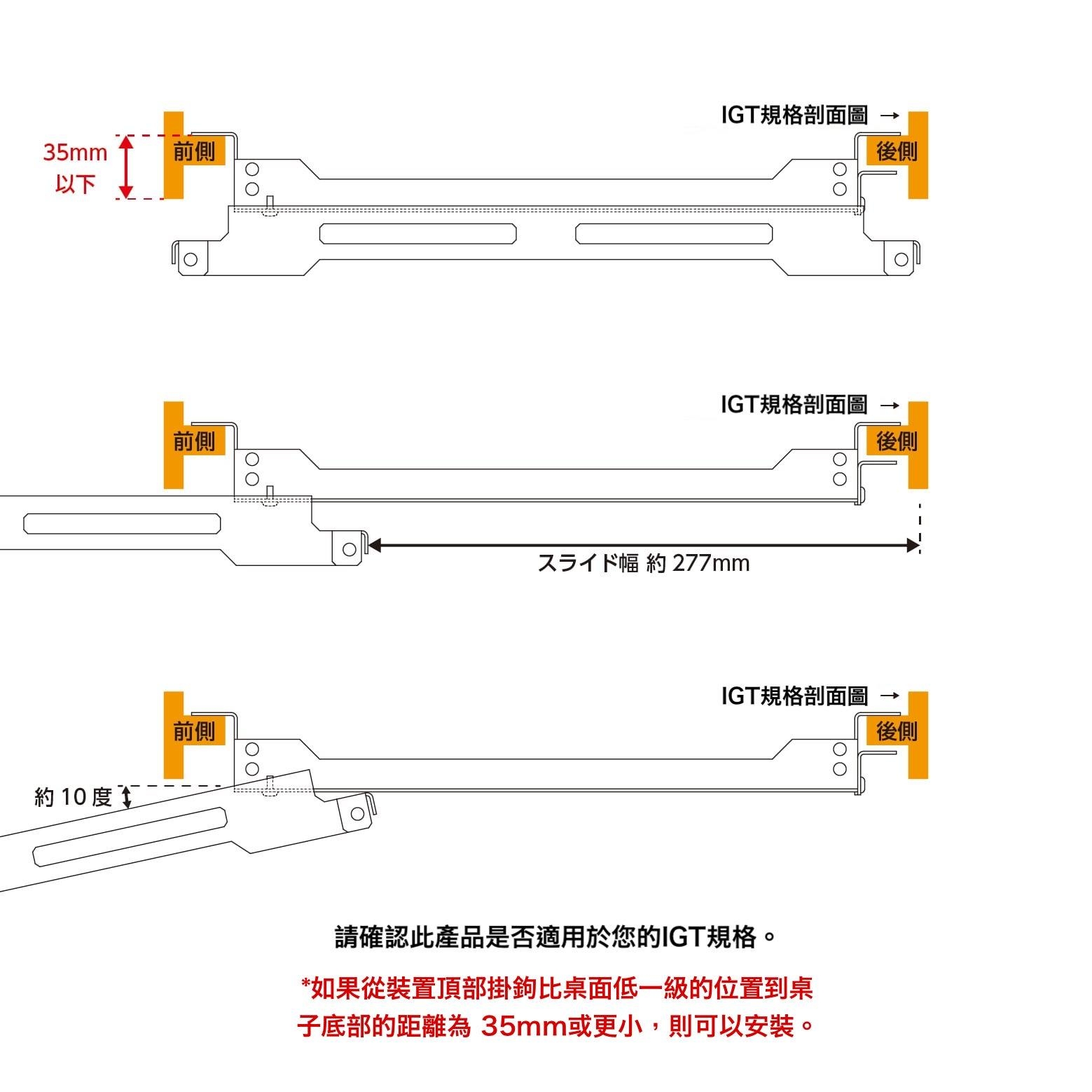 IGT規格剖面圖 →

35mm 以下

前側

後側

IGT規格剖面圖 →

前側

後側

スライド幅 約 277mm

IGT規格剖面圖 →

前側

後側

約 10 度

請確認此產品是否適用於您的IGT規格。

*如果從裝置頂部掛鉤比桌面低一級的位置到桌子底部的距離為 35mm或更小，則可以安裝。