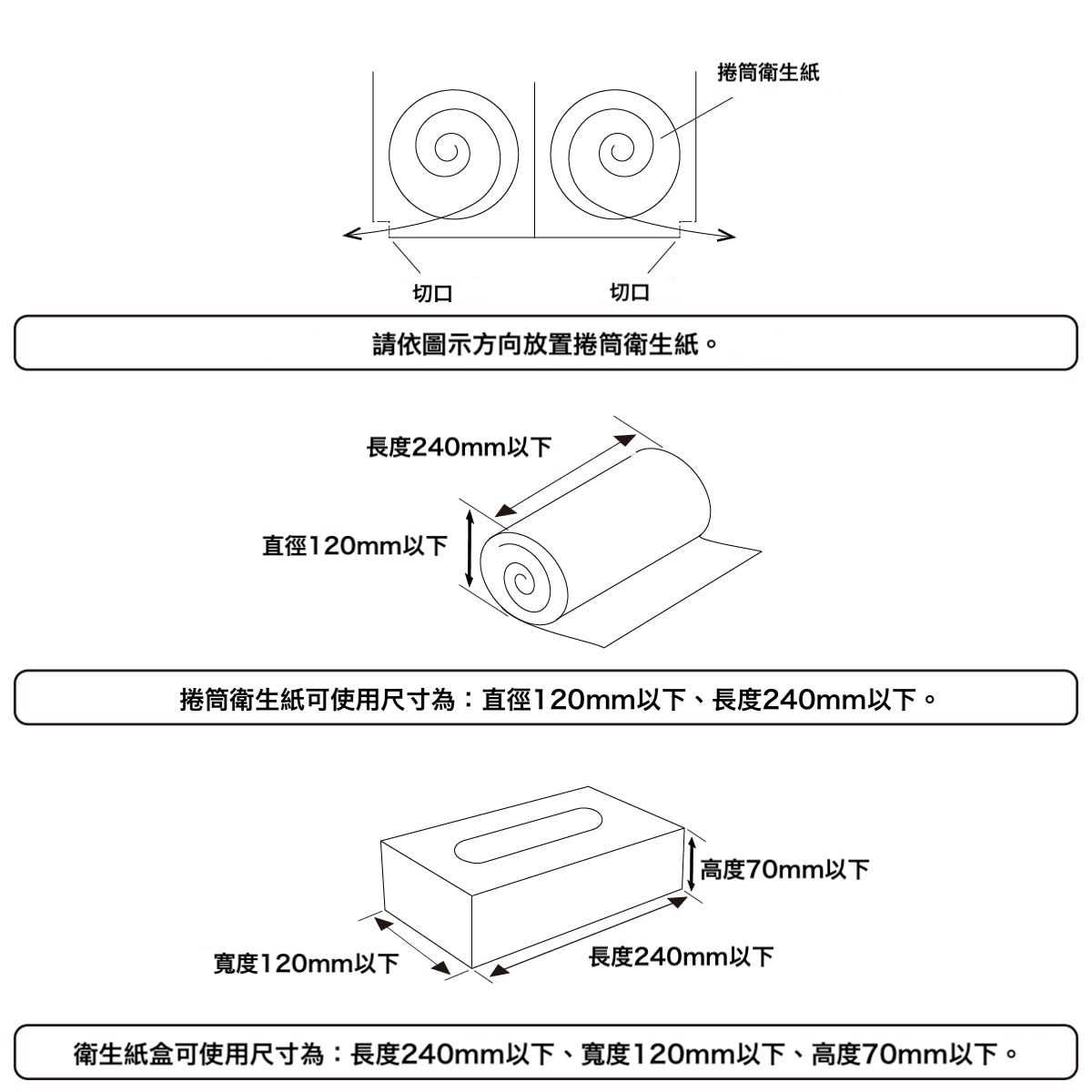 捲筒衛生紙

切口

切口

請依圖示方向放置捲筒衛生紙。

長度240mm以下

直徑120mm以下

捲筒衛生紙可使用尺寸為：直徑120mm以下、長度240mm以下。

高度70mm以下

寬度120mm以下

長度240mm以下

衛生紙盒可使用尺寸為：長度240mm以下、寬度120mm以下、高度70mm以下。