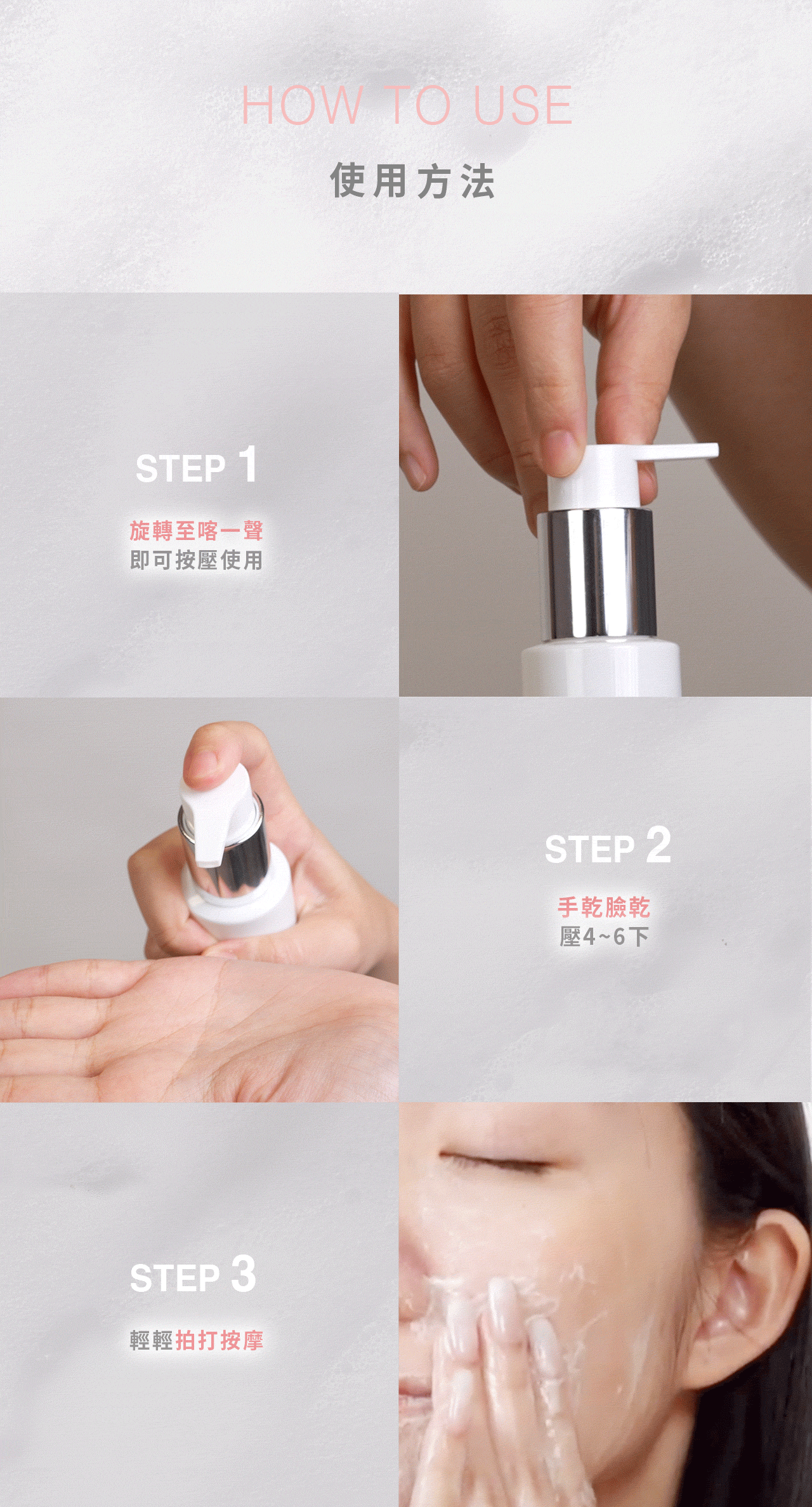 HOW TO USE
使用方法

STEP 1
旋轉至喀一聲
即可按壓使用

STEP 2
手乾臉乾
壓4~6下

STEP 3
輕輕拍打按摩