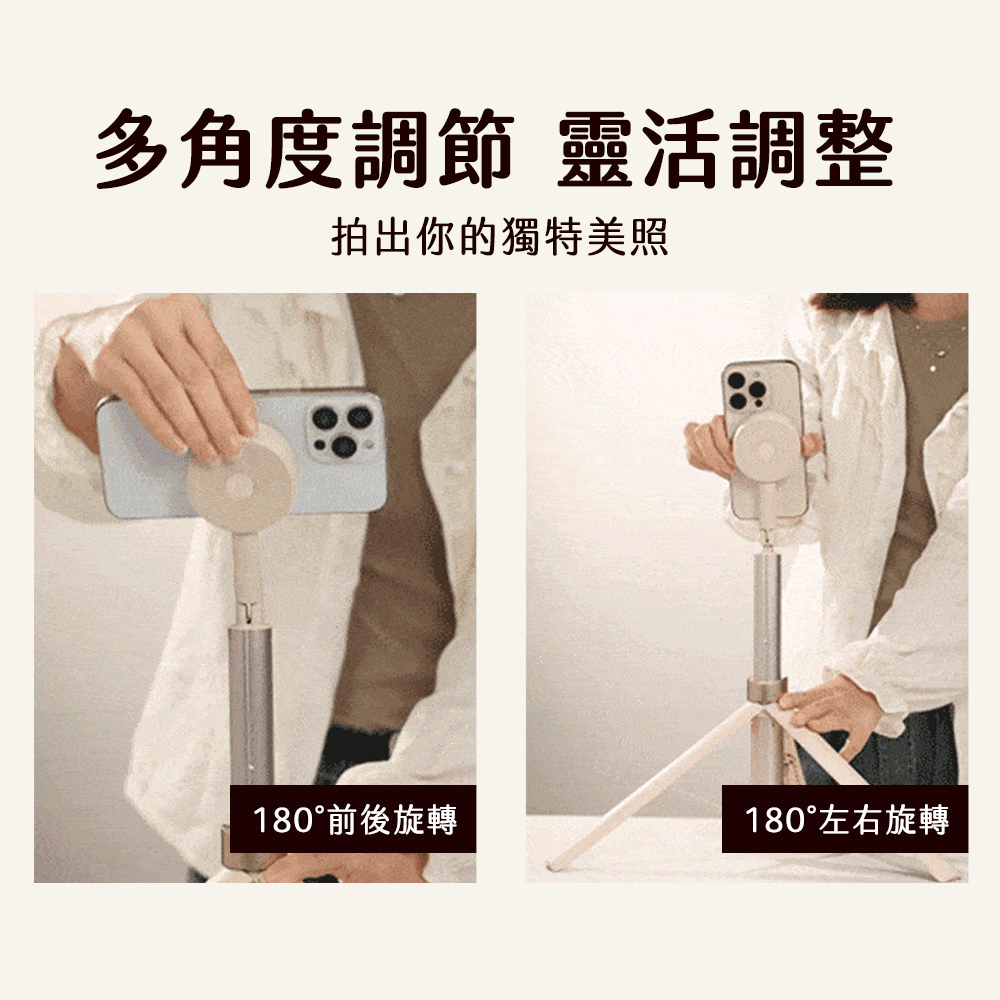 多角度調節 靈活調整

拍出你的獨特美照

180°前後旋轉

180°左右旋轉