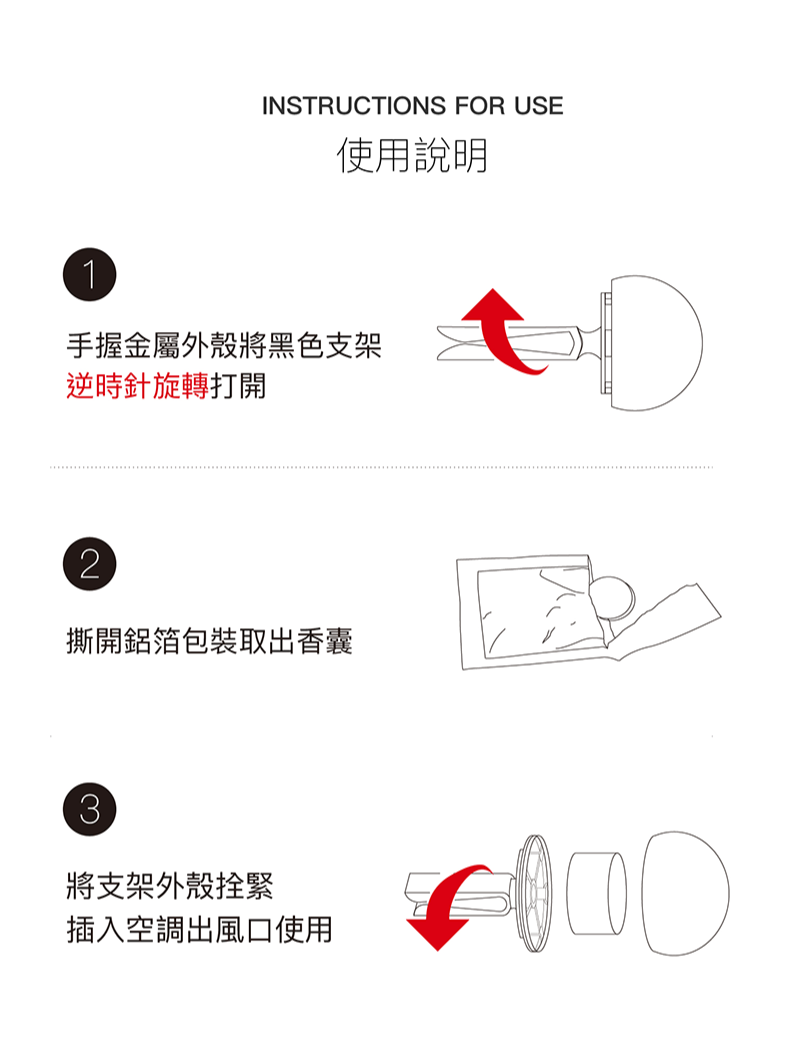 INSTRUCTIONS FOR USE
使用說明

1

手握金屬外殼將黑色支架
逆時針旋轉打開

2

撕開鋁箔包裝取出香囊

3

將支架外殼拴緊
插入空調出風口使用