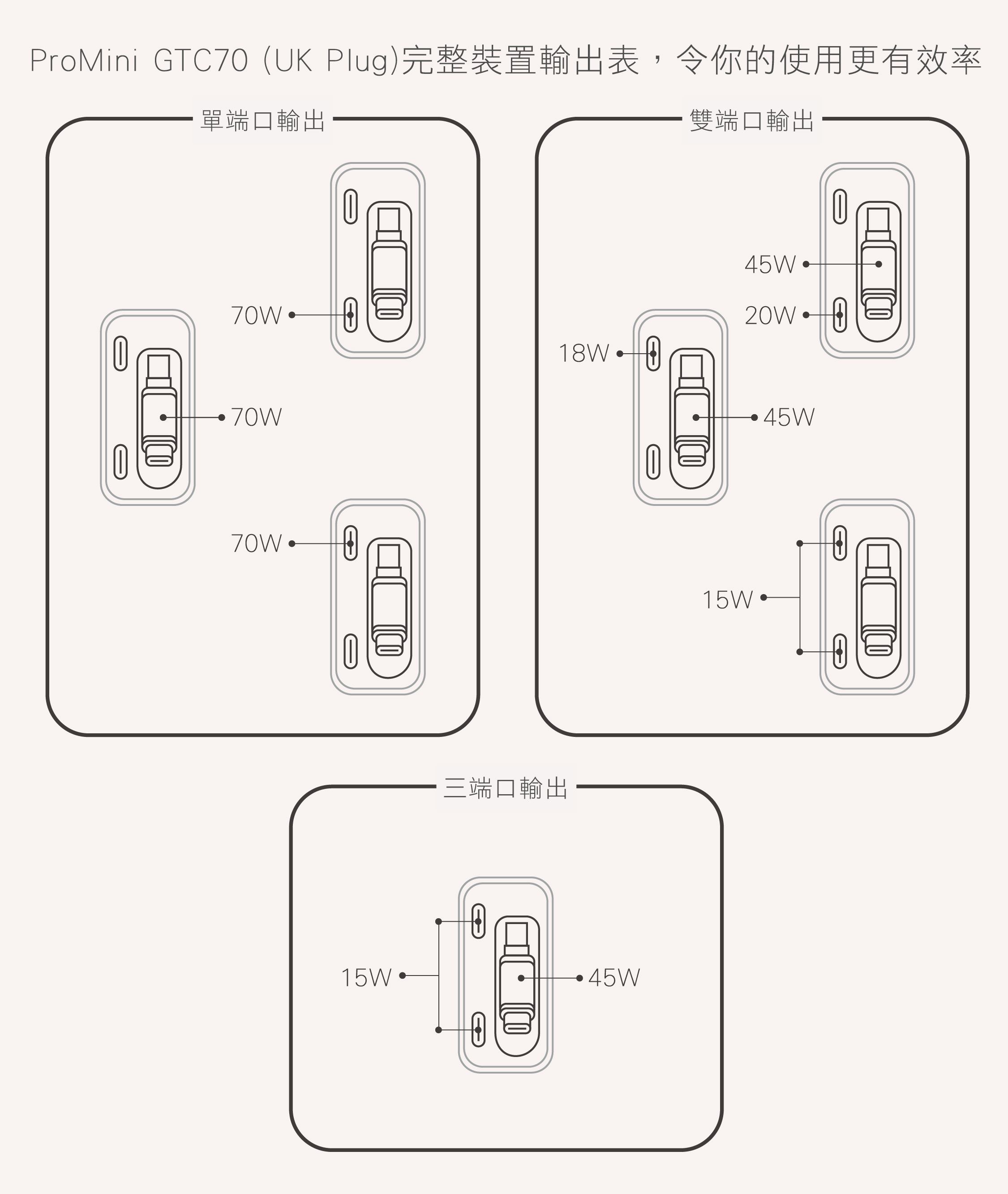 ProMini GTC70 (UK Plug)完整裝置輸出表，令你的使用更有效率

單端口輸出

70W

70W

70W

雙端口輸出

45W

20W

18W

45W

15W

三端口輸出

15W

45W