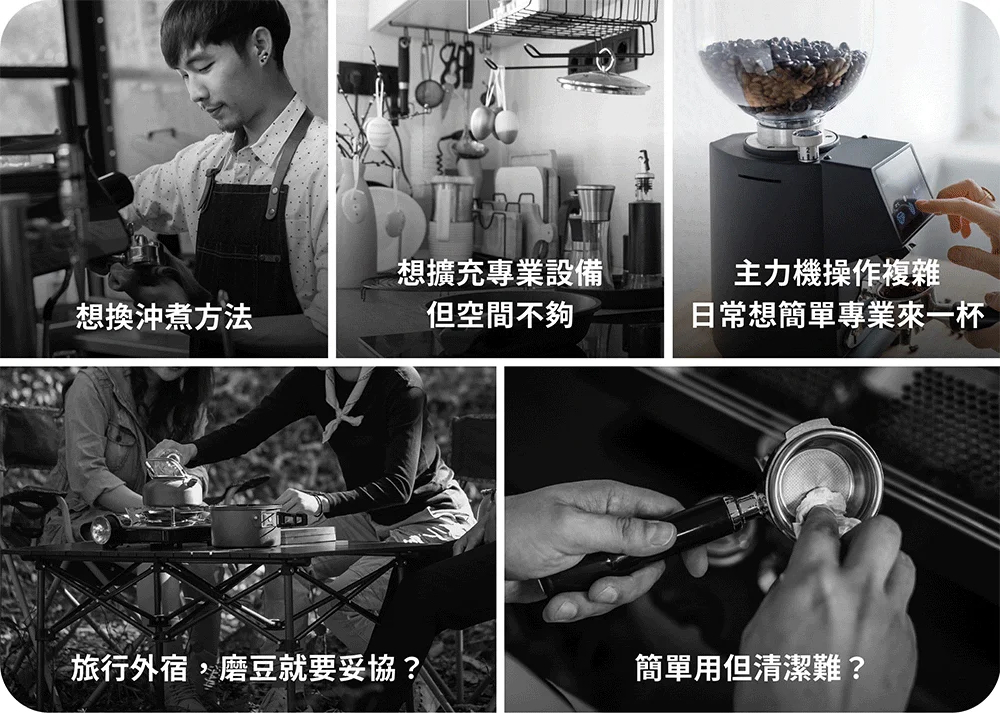 想換沖煮方法

想擴充專業設備
但空間不夠

主力機操作複雜
日常想簡單專業來一杯

旅行外宿，磨豆就要妥協？

簡單用但清潔難？