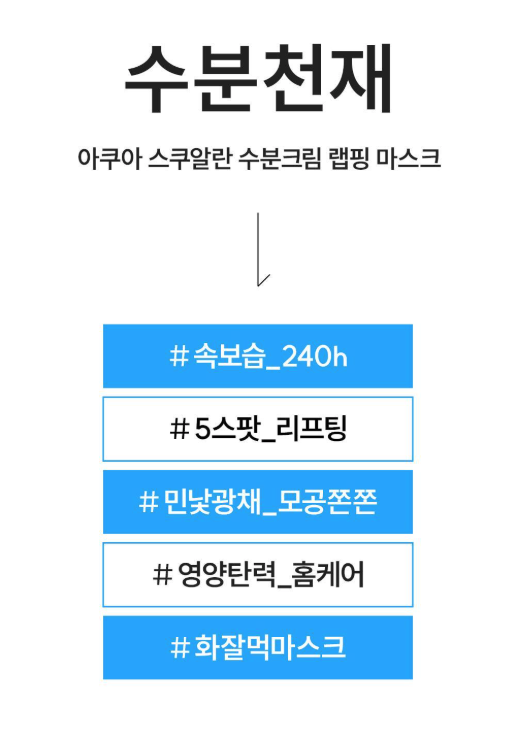 수분천재

아쿠아 스쿠알란 수분크림 랩핑 마스크

# 속보습_240h

# 5스팟_리프팅

# 민낯광채_모공쫀쫀

# 영양탄력_홈케어

# 화잘먹마스크