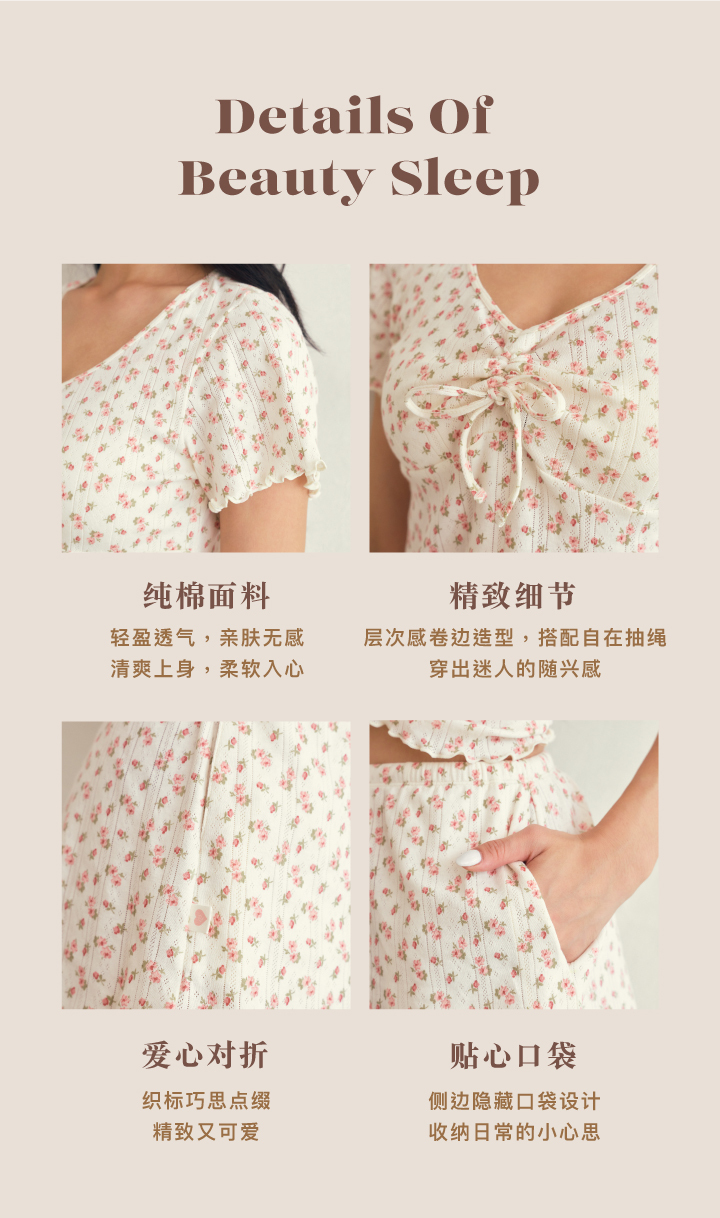 Details Of
Beauty Sleep

纯棉面料

轻盈透气，亲肤无感
清爽上身，柔软入心

精致细节

层次感卷边造型，搭配自在抽绳
穿出迷人的随兴感

爱心对折

织标巧思点缀
精致又可爱

贴心口袋

侧边隐藏口袋设计
收纳日常的小心思