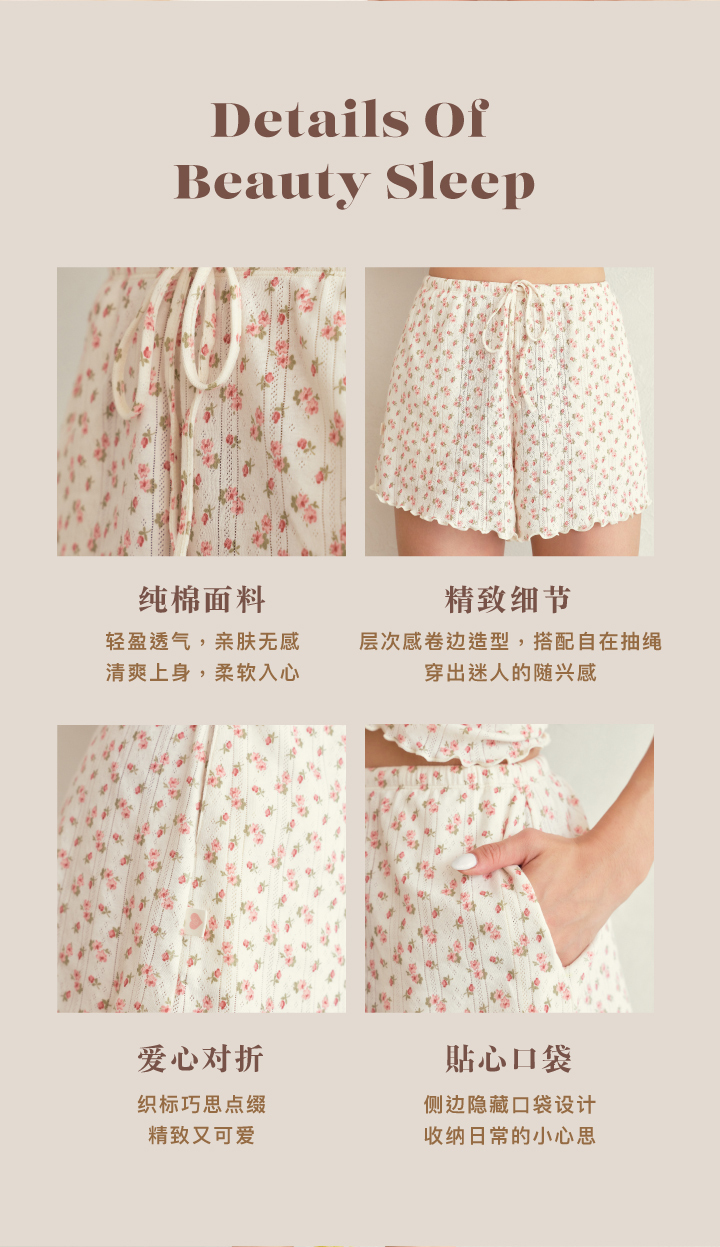 Details Of
Beauty Sleep

纯棉面料

轻盈透气，亲肤无感
清爽上身，柔软入心

精致细节

层次感卷边造型，搭配自在抽绳
穿出迷人的随兴感

爱心对折

织标巧思点缀
精致又可爱

貼心口袋

侧边隐藏口袋设计
收纳日常的小心思