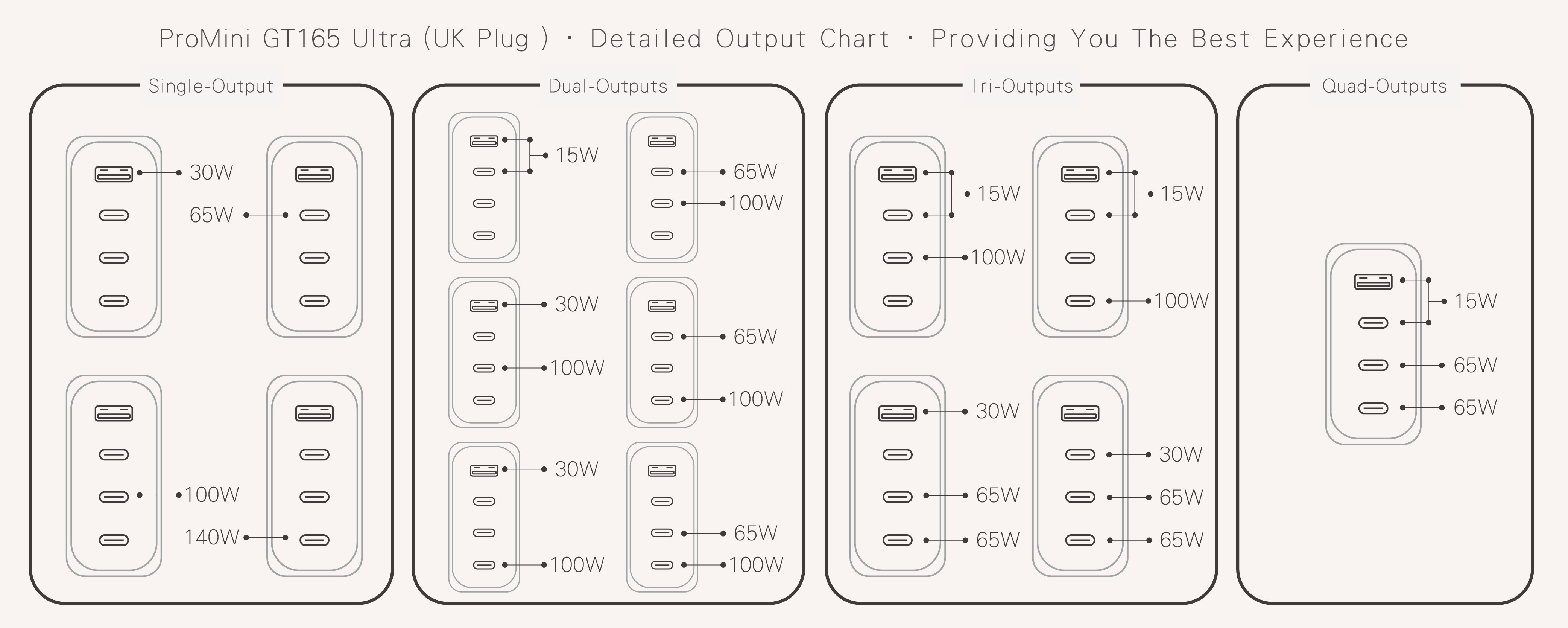 ProMini GT165 Ultra (UK Plug ) · Detailed Output Chart · Providing You The Best Experience

Single-Output

30W

65W

100W

140W

Dual-Outputs

15W

65W

100W

30W

100W

65W

100W

30W

100W

65W

100W

Tri-Outputs

15W

100W

15W

100W

30W

65W

65W

30W

65W

65W

Quad-Outputs

15W

65W

65W