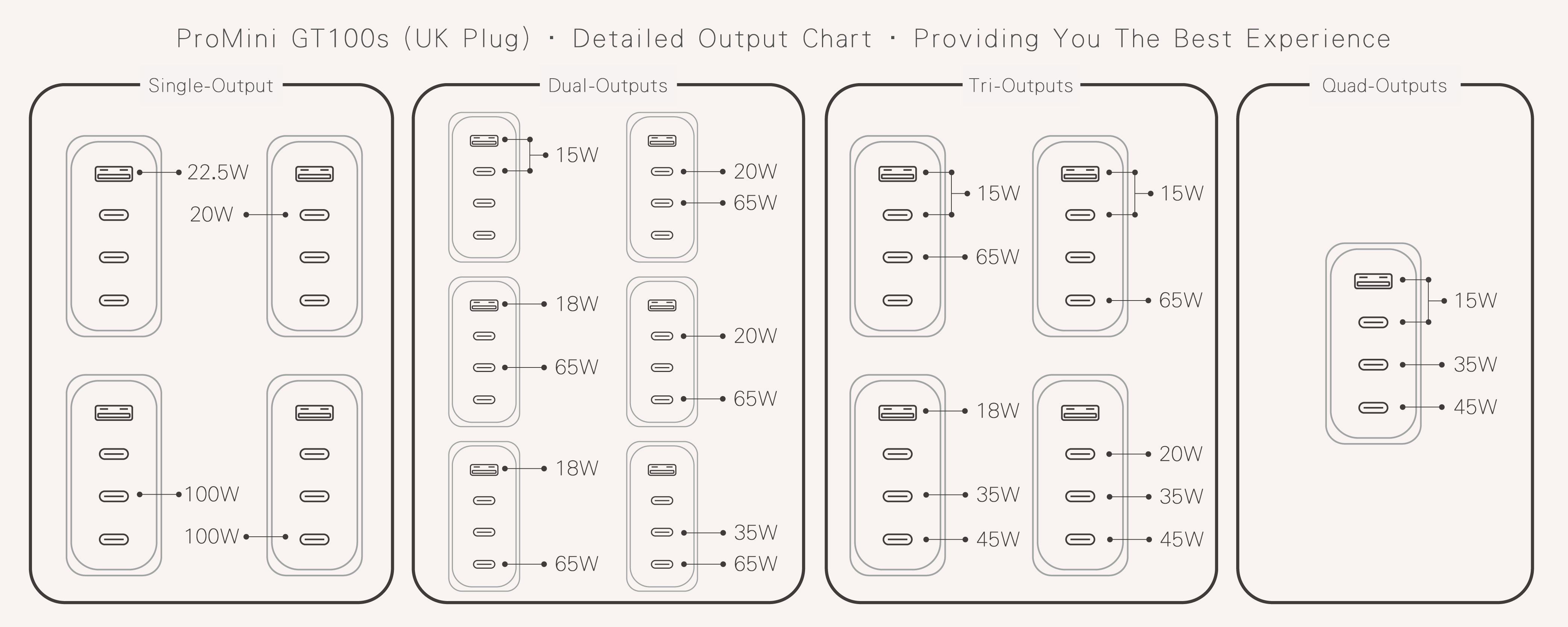 ProMini GT100s (UK Plug) · Detailed Output Chart · Providing You The Best Experience

Single-Output

22.5W
20W
100W
100W

Dual-Outputs

15W
20W
65W
18W
65W
20W
65W
18W
65W
35W
65W

Tri-Outputs

15W
65W
15W
65W
18W
35W
45W
20W
35W
45W

Quad-Outputs

15W
35W
45W