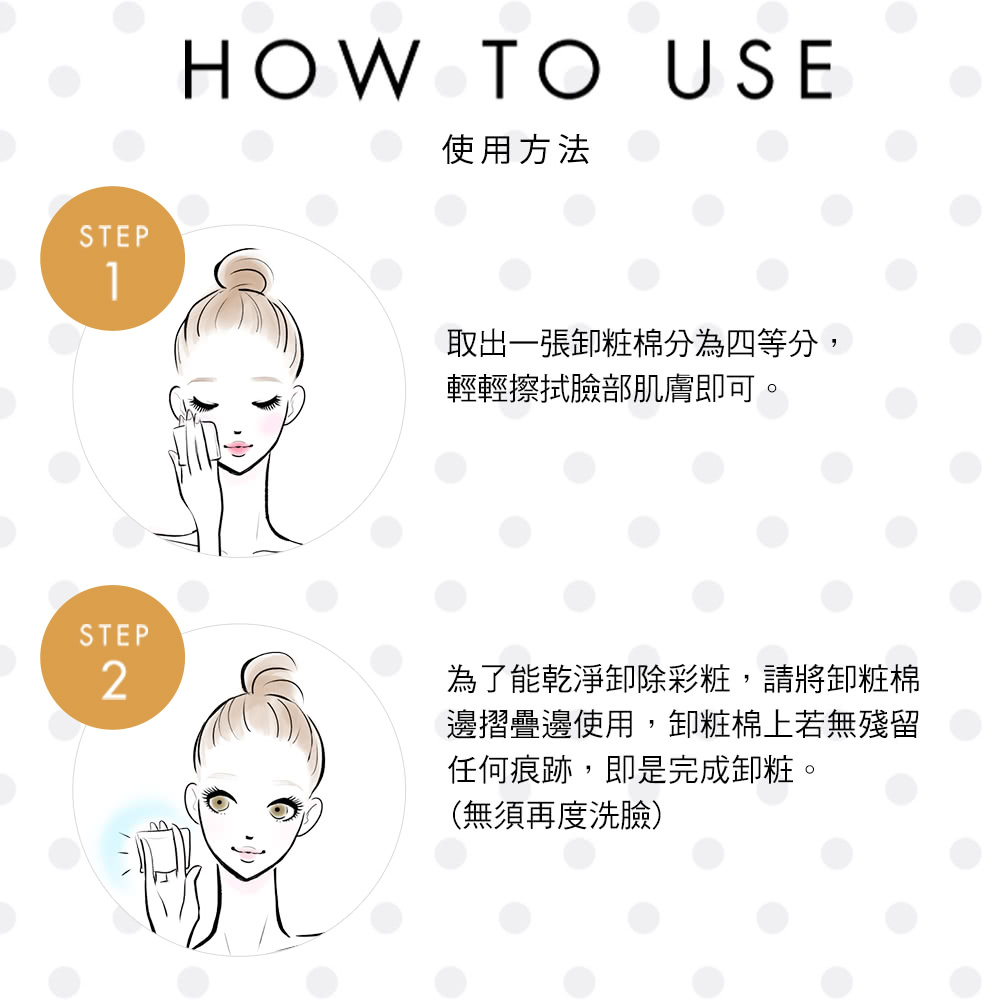 HOW TO USE

使用方法

STEP 1

取出一張卸粧棉分為四等分，輕輕擦拭臉部肌膚即可。

STEP 2

為了能乾淨卸除彩粧，請將卸粧棉邊摺疊邊使用，卸粧棉上若無殘留任何痕跡，即是完成卸粧。
(無須再度洗臉)