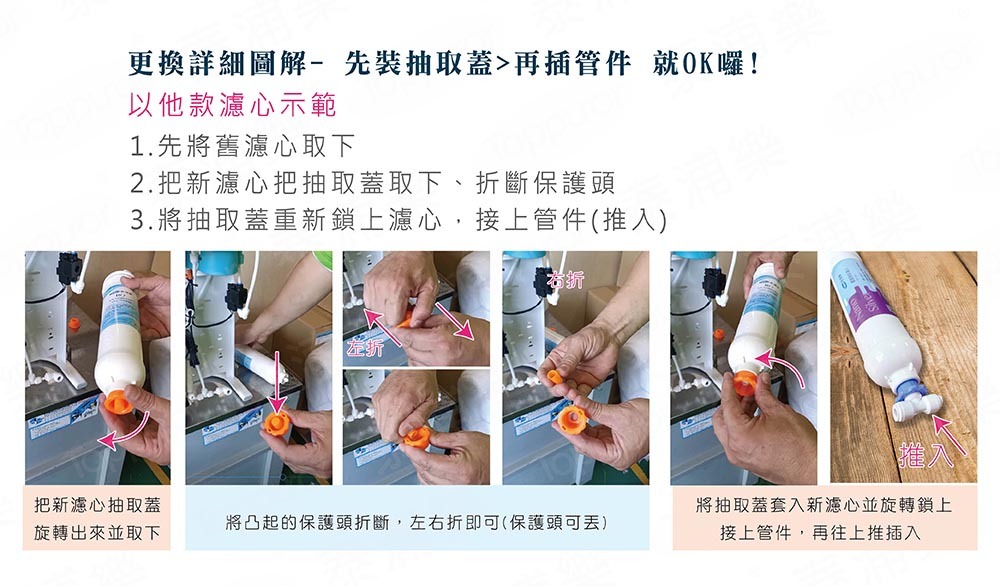 更換詳細圖解- 先裝抽取蓋>再插管件 就OK囉!

以他款濾心示範

1.先將舊濾心取下

2.把新濾心把抽取蓋取下、折斷保護頭

3.將抽取蓋重新鎖上濾心，接上管件(推入)

左折

右折

推入

把新濾心抽取蓋旋轉出來並取下

將凸起的保護頭折斷，左右折即可(保護頭可丟)

將抽取蓋套入新濾心並旋轉鎖上
接上管件，再往上推插入