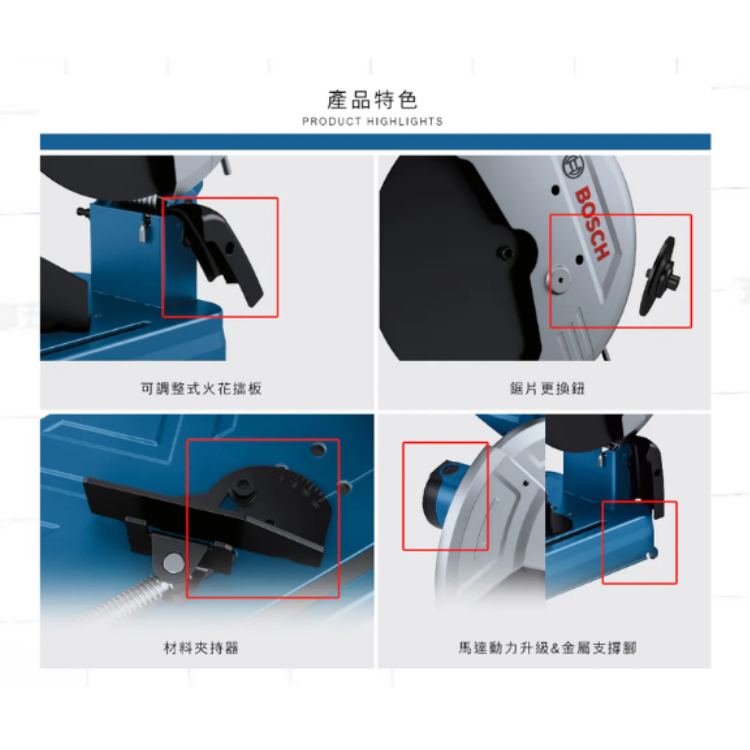 產品特色
PRODUCT HIGHLIGHTS

BOSCH

可調整式火花擋板

鋸片更換鈕

材料夾持器

馬達動力升級&金屬支撐腳