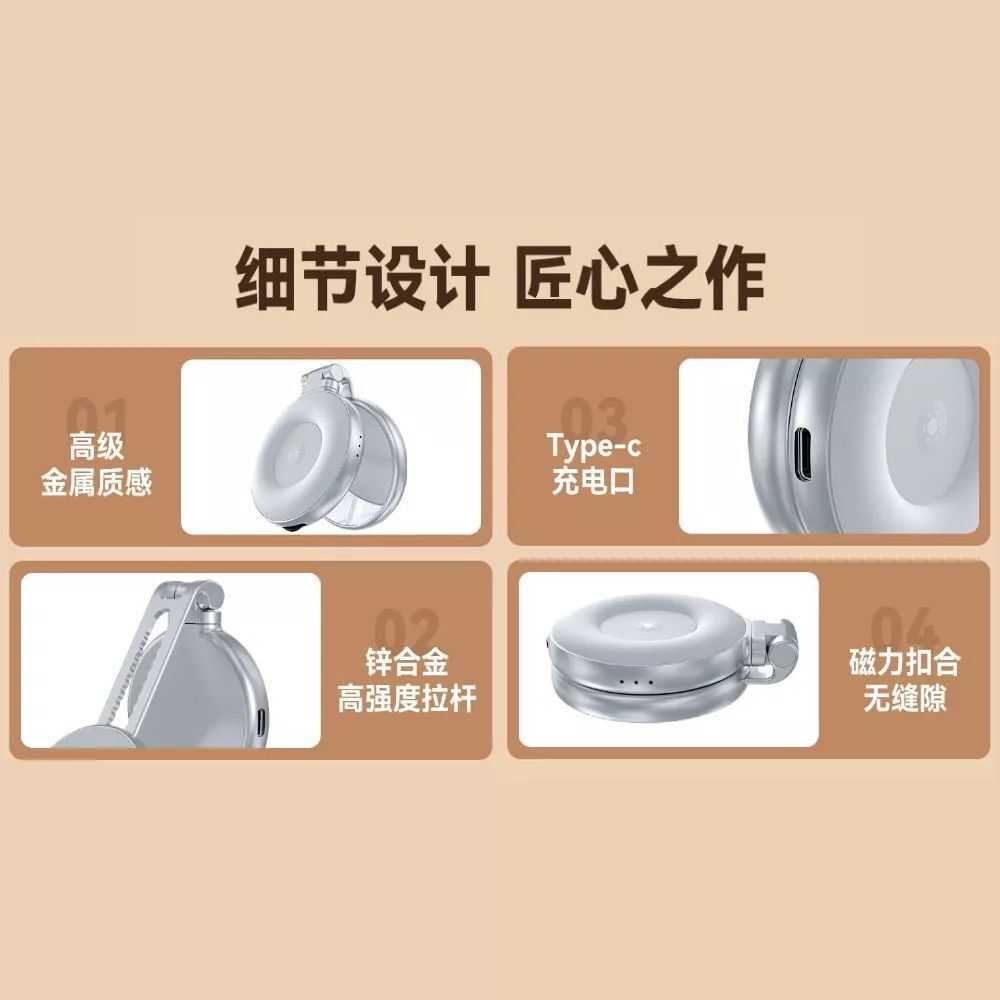 细节设计 匠心之作

01
高级
金属质感

03
Type-c
充电口

02
锌合金
高强度拉杆

04
磁力扣合
无缝隙