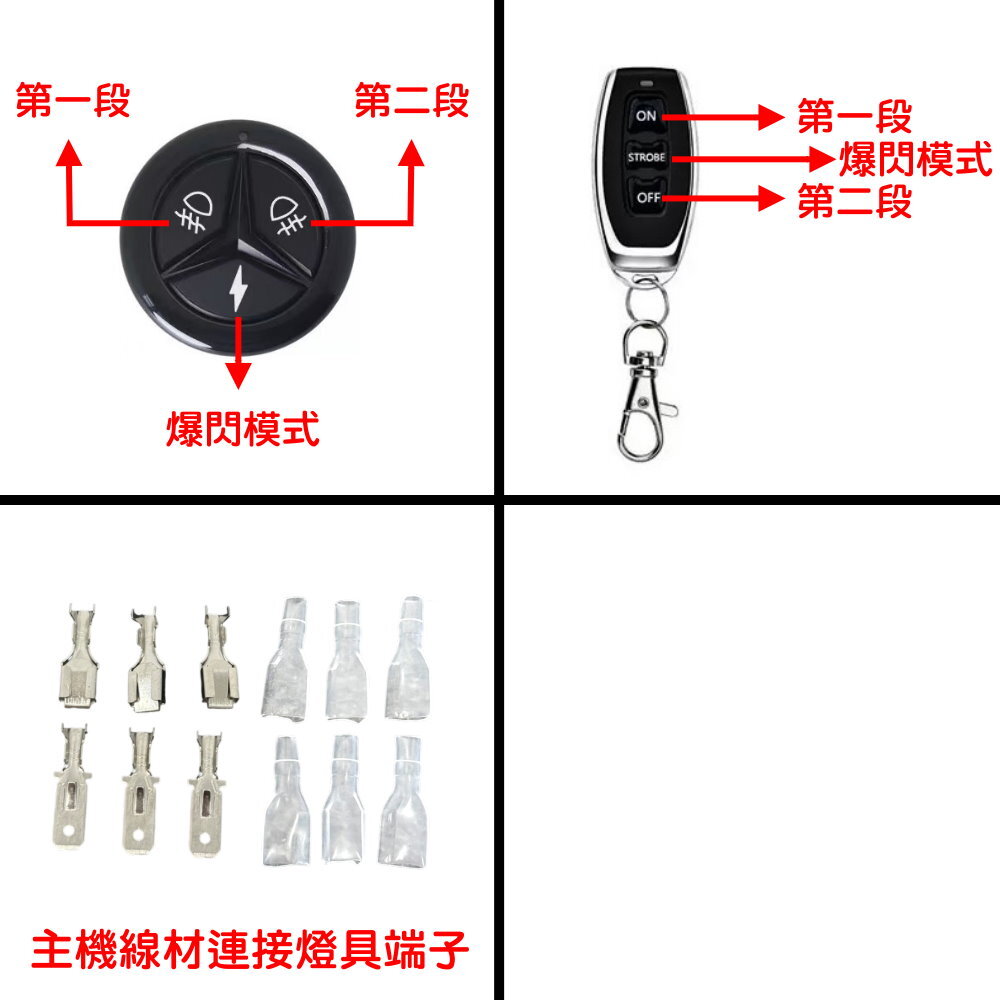 第一段

第二段

爆閃模式

ON

第一段

STROBE

爆閃模式

OFF

第二段

主機線材連接燈具端子