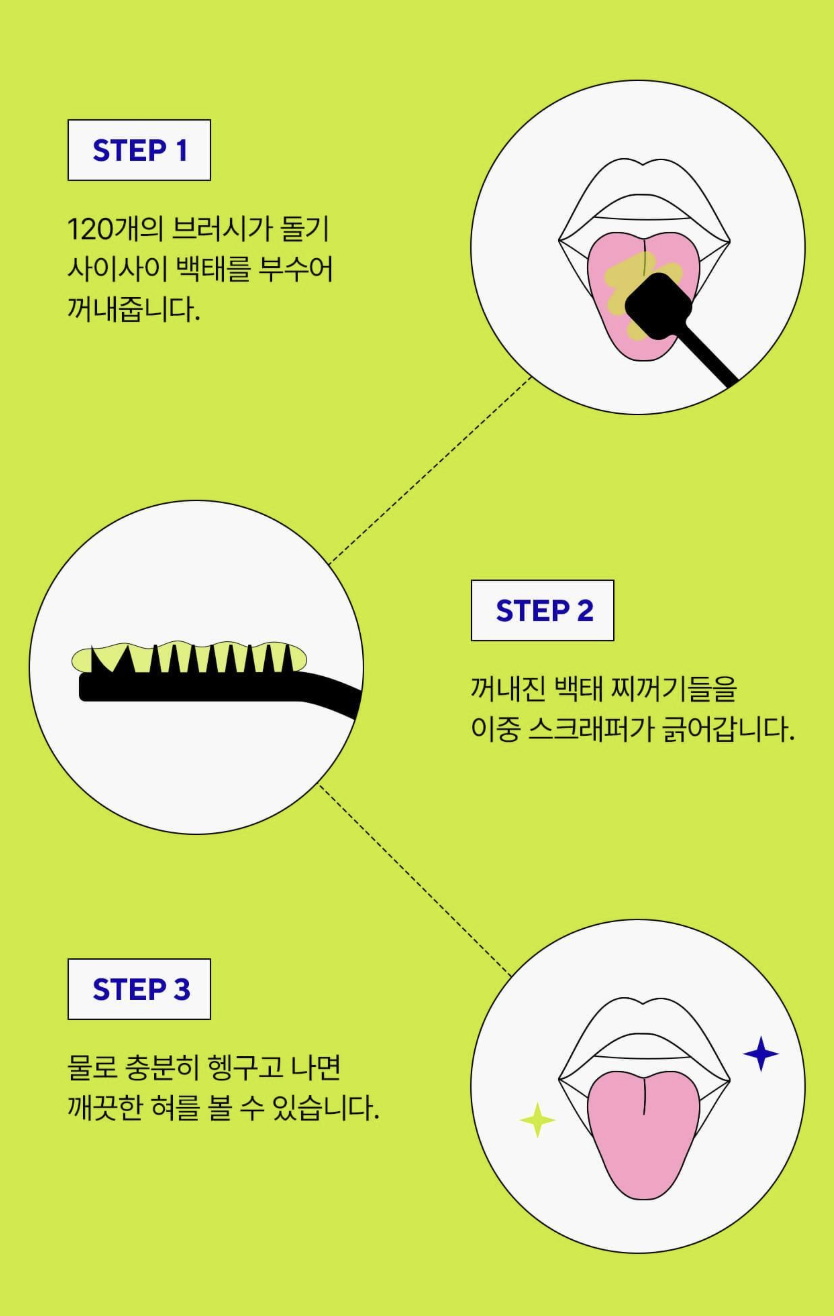 STEP 1

120개의 브러시가 돌기 사이사이 백태를 부수어 꺼내줍니다.

STEP 2

꺼내진 백태 찌꺼기들을 이중 스크래퍼가 긁어갑니다.

STEP 3

물로 충분히 헹구고 나면 깨끗한 혀를 볼 수 있습니다.