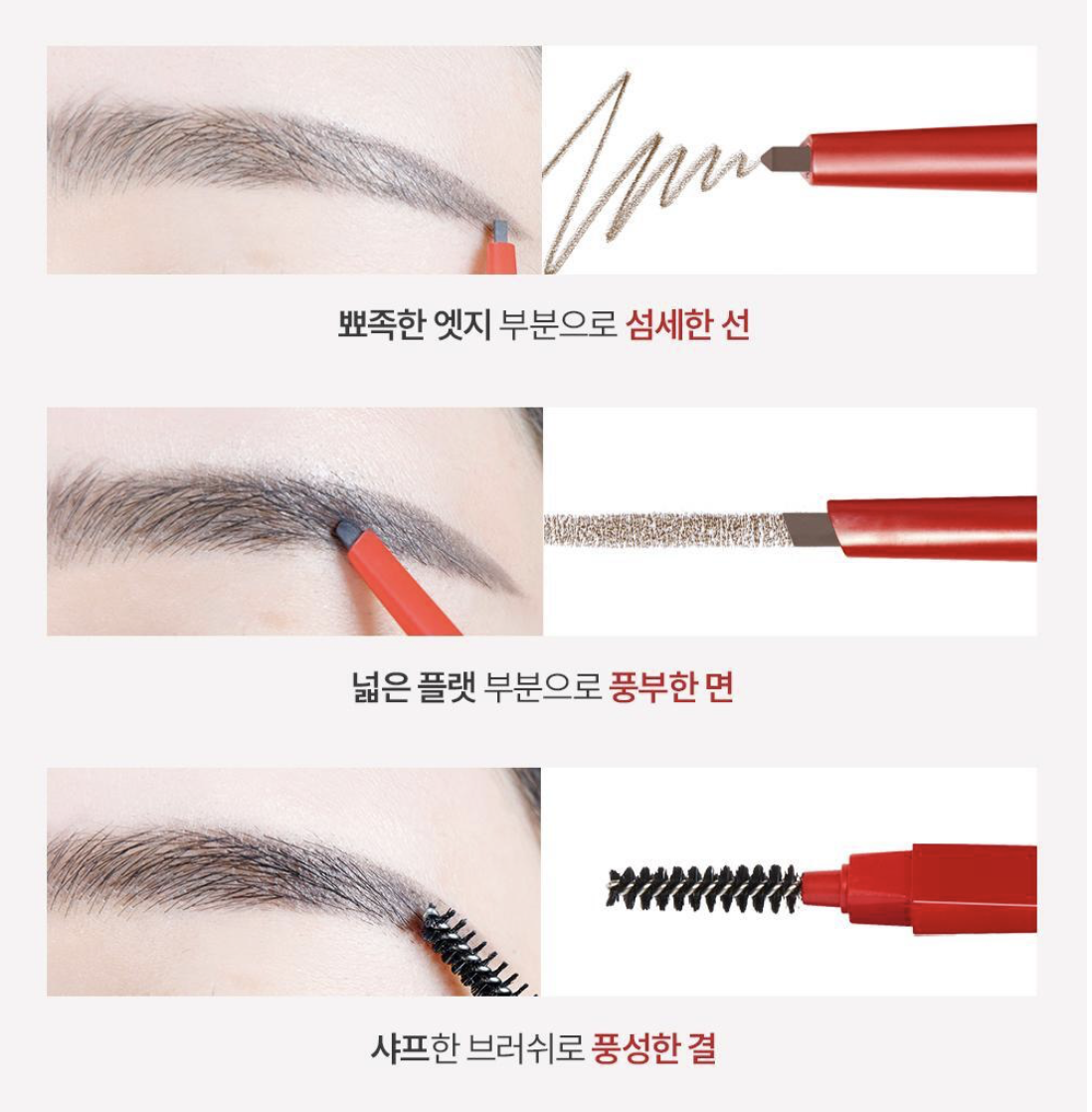 뾰족한 엣지 부분으로 섬세한 선

넓은 플랫 부분으로 풍부한 면

샤프한 브러쉬로 풍성한 결