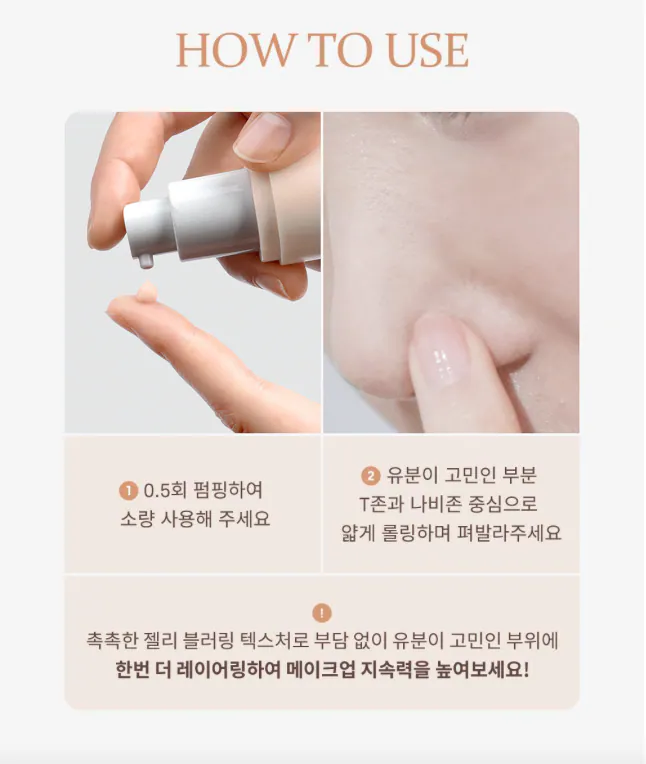 HOW TO USE

1 0.5회 펌핑하여 소량 사용해 주세요

2 유분이 고민인 부분 T존과 나비존 중심으로 얇게 롤링하며 펴발라주세요

!

촉촉한 젤리 블러링 텍스처로 부담 없이 유분이 고민인 부위에 한번 더 레이어링하여 메이크업 지속력을 높여보세요!