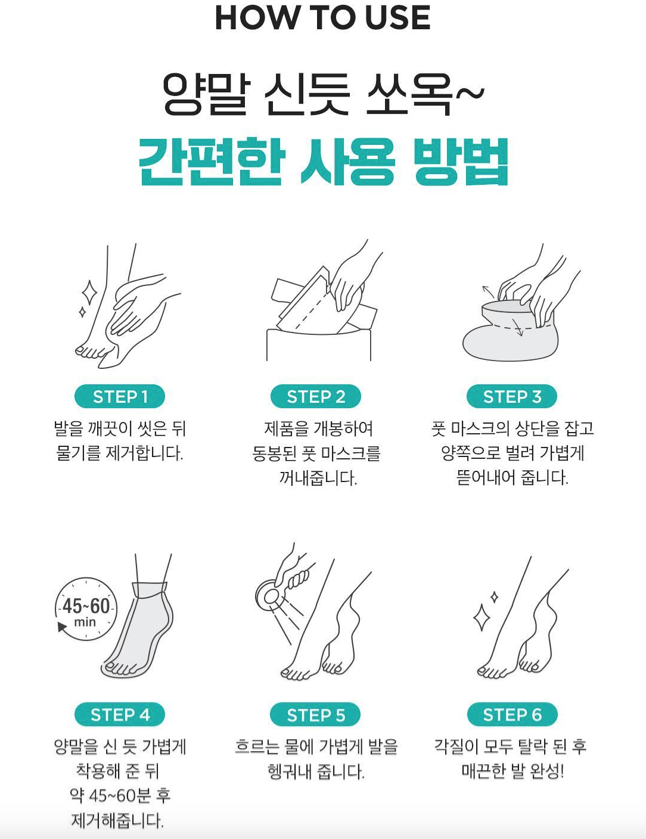 HOW TO USE

양말 신듯 쏘옥~
간편한 사용 방법

STEP 1
발을 깨끗이 씻은 뒤 물기를 제거합니다.

STEP 2
제품을 개봉하여 동봉된 풋 마스크를 꺼내줍니다.

STEP 3
풋 마스크의 상단을 잡고 양쪽으로 벌려 가볍게 뜯어내어 줍니다.

45~60 min

STEP 4
양말을 신 듯 가볍게 착용해 준 뒤 약 45~60분 후 제거해줍니다.

STEP 5
흐르는 물에 가볍게 발을 헹궈내 줍니다.

STEP 6
각질이 모두 탈락 된 후 매끈한 발 완성!