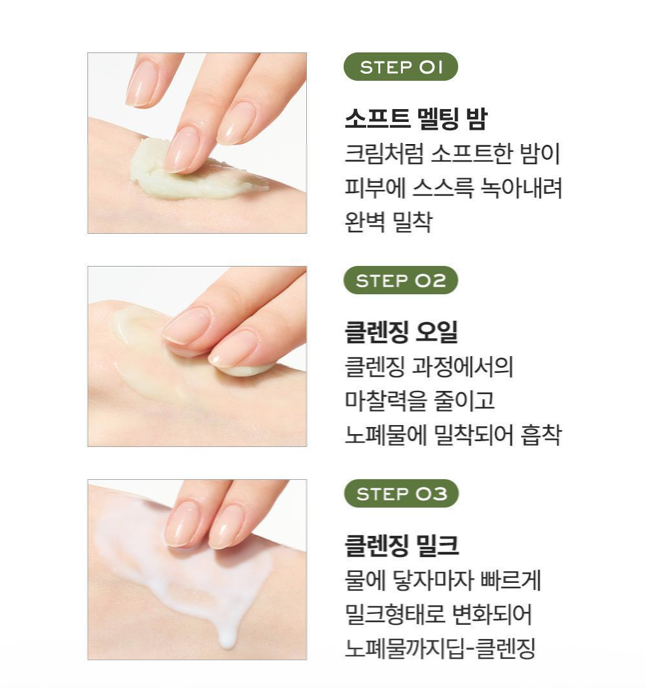 STEP 01

소프트 멜팅 밤
크림처럼 소프트한 밤이 피부에 스스륵 녹아내려 완벽 밀착

STEP 02

클렌징 오일
클렌징 과정에서의 마찰력을 줄이고 노폐물에 밀착되어 흡착

STEP 03

클렌징 밀크
물에 닿자마자 빠르게 밀크형태로 변화되어 노폐물까지딥-클렌징