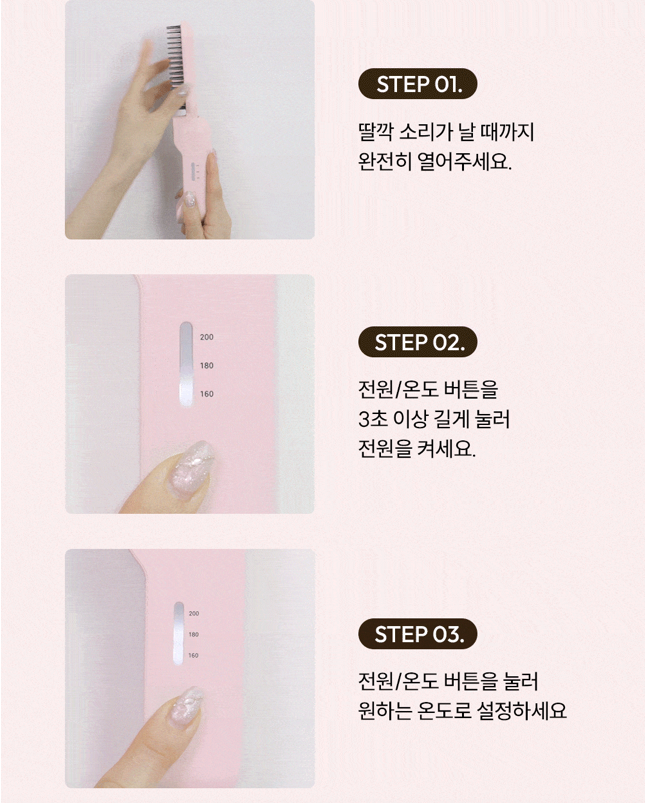 STEP 01.

딸깍 소리가 날 때까지 완전히 열어주세요.

200
180
160

STEP 02.

전원/온도 버튼을 3초 이상 길게 눌러 전원을 켜세요.

200
180
160

STEP 03.

전원/온도 버튼을 눌러 원하는 온도로 설정하세요