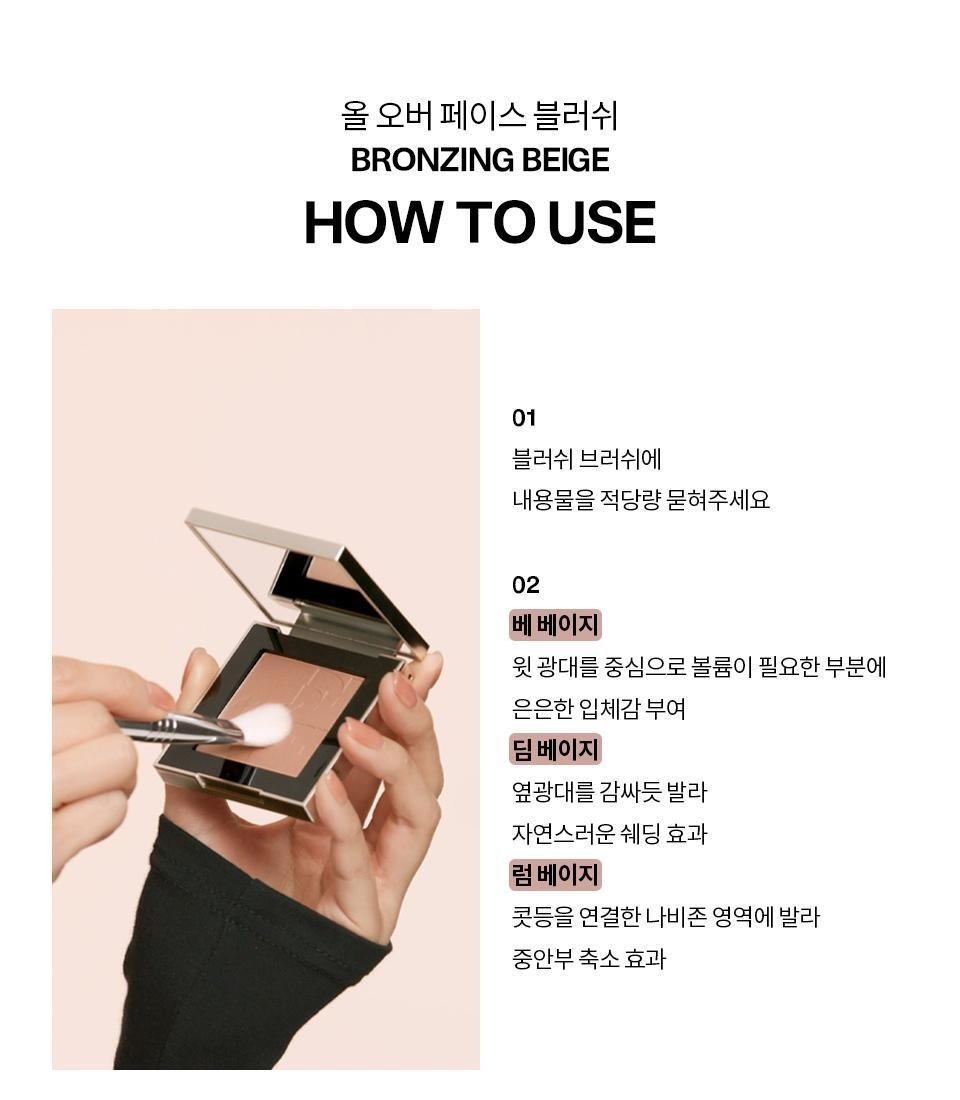 올 오버 페이스 블러쉬
BRONZING BEIGE
HOW TO USE

01
블러쉬 브러쉬에
내용물을 적당량 묻혀주세요

02
베 베이지
윗 광대를 중심으로 볼륨이 필요한 부분에
은은한 입체감 부여
딤 베이지
옆광대를 감싸듯 발라
자연스러운 쉐딩 효과
럼 베이지
콧등을 연결한 나비존 영역에 발라
중안부 축소 효과