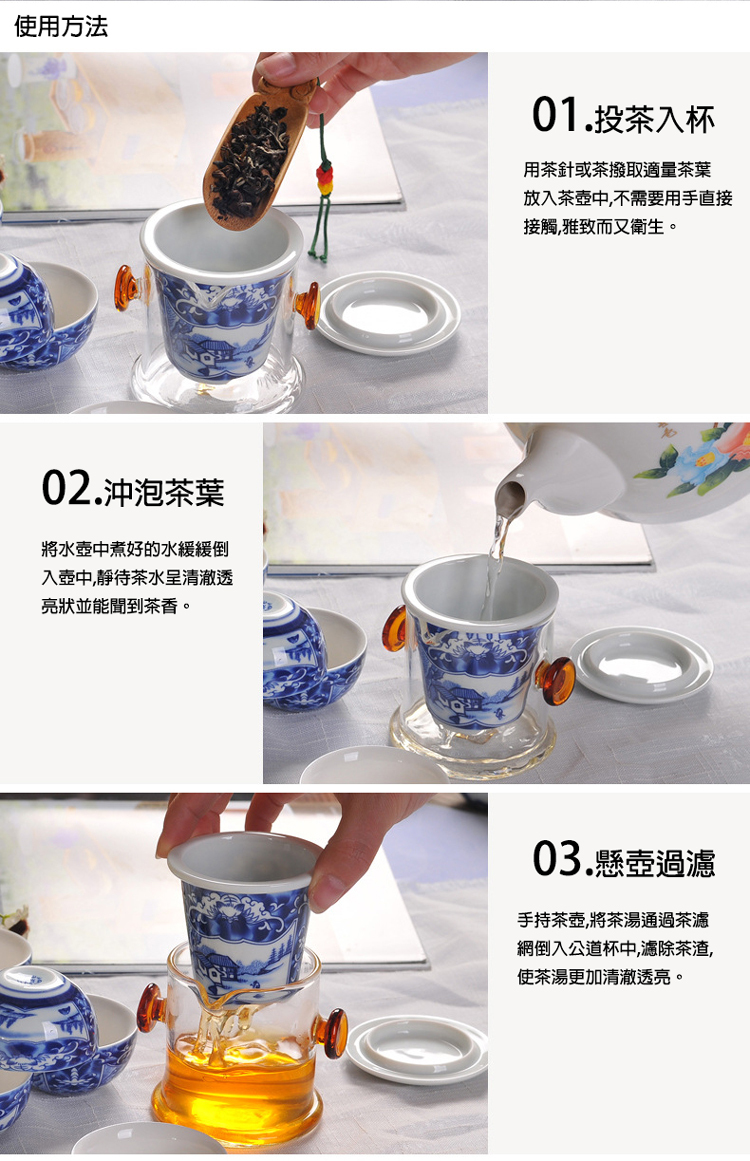 使用方法

01.投茶入杯

用茶針或茶撥取適量茶葉放入茶壺中,不需要用手直接接觸,雅致而又衛生。

02.沖泡茶葉

將水壺中煮好的水緩緩倒入壺中,靜待茶水呈清澈透亮狀並能聞到茶香。

03.懸壺過濾

手持茶壺,將茶湯通過茶濾網倒入公道杯中,濾除茶渣,使茶湯更加清澈透亮。