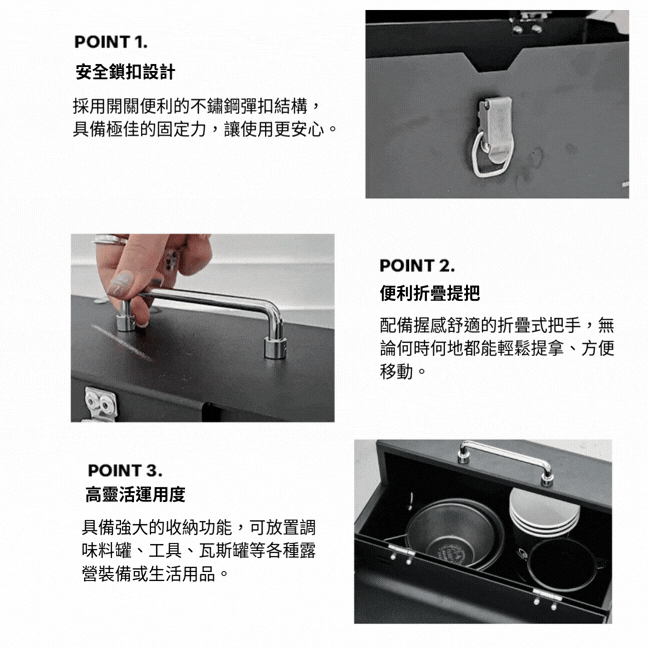 POINT 1.
安全鎖扣設計

採用開關便利的不鏽鋼彈扣結構，具備極佳的固定力，讓使用更安心。

POINT 2.
便利折疊提把

配備握感舒適的折疊式把手，無論何時何地都能輕鬆提拿、方便移動。

POINT 3.
高靈活運用度

具備強大的收納功能，可放置調味料罐、工具、瓦斯罐等各種露營裝備或生活用品。