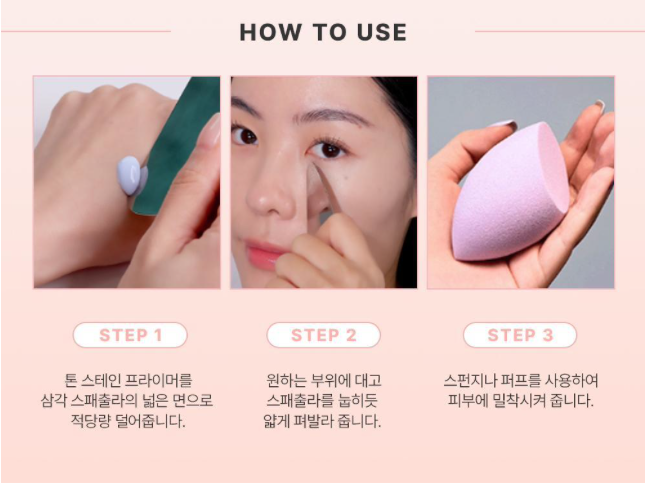 HOW TO USE

STEP 1

톤 스테인 프라이머를
삼각 스패출라의 넓은 면으로
적당량 덜어줍니다.

STEP 2

원하는 부위에 대고
스패출라를 눕히듯
얇게 펴발라 줍니다.

STEP 3

스펀지나 퍼프를 사용하여
피부에 밀착시켜 줍니다.