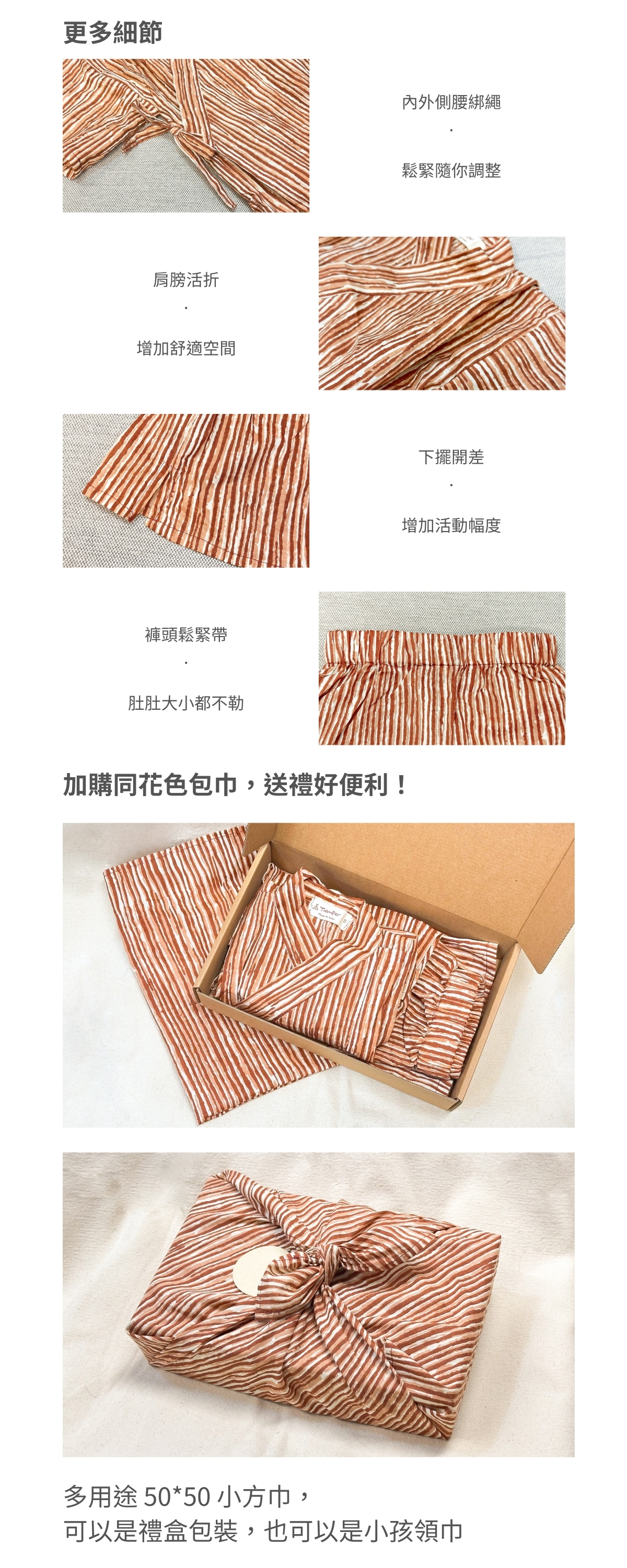 更多細節

內外側腰綁繩
·
鬆緊隨你調整

肩膀活折
·
增加舒適空間

下擺開差
·
增加活動幅度

褲頭鬆緊帶
·
肚肚大小都不勒

加購同花色包巾，送禮好便利！

多用途 50*50 小方巾，
可以是禮盒包裝，也可以是小孩領巾